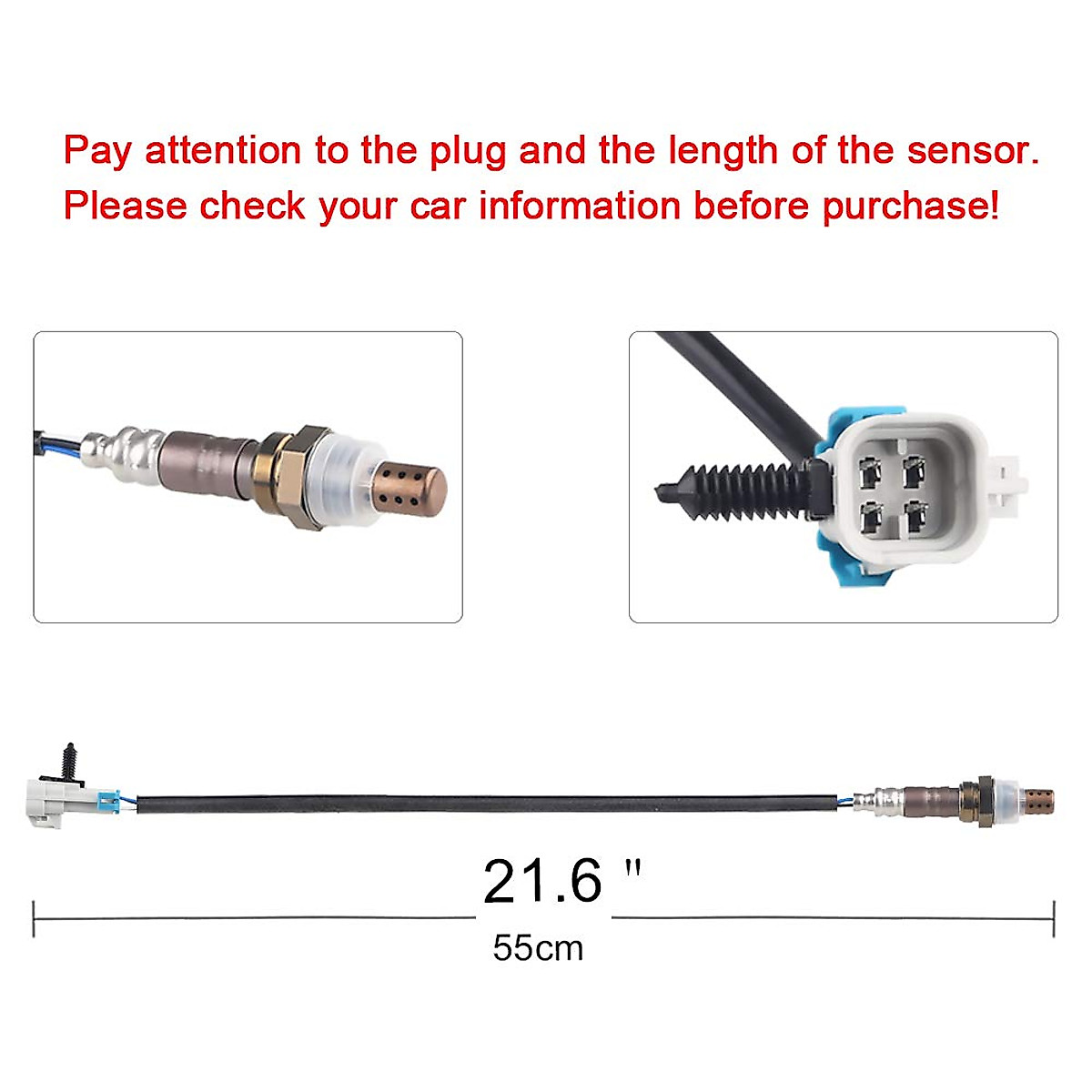 Pay attention to the plug and the length of the sensor.
Please check your car information before purchase!

21.6 "
55cm