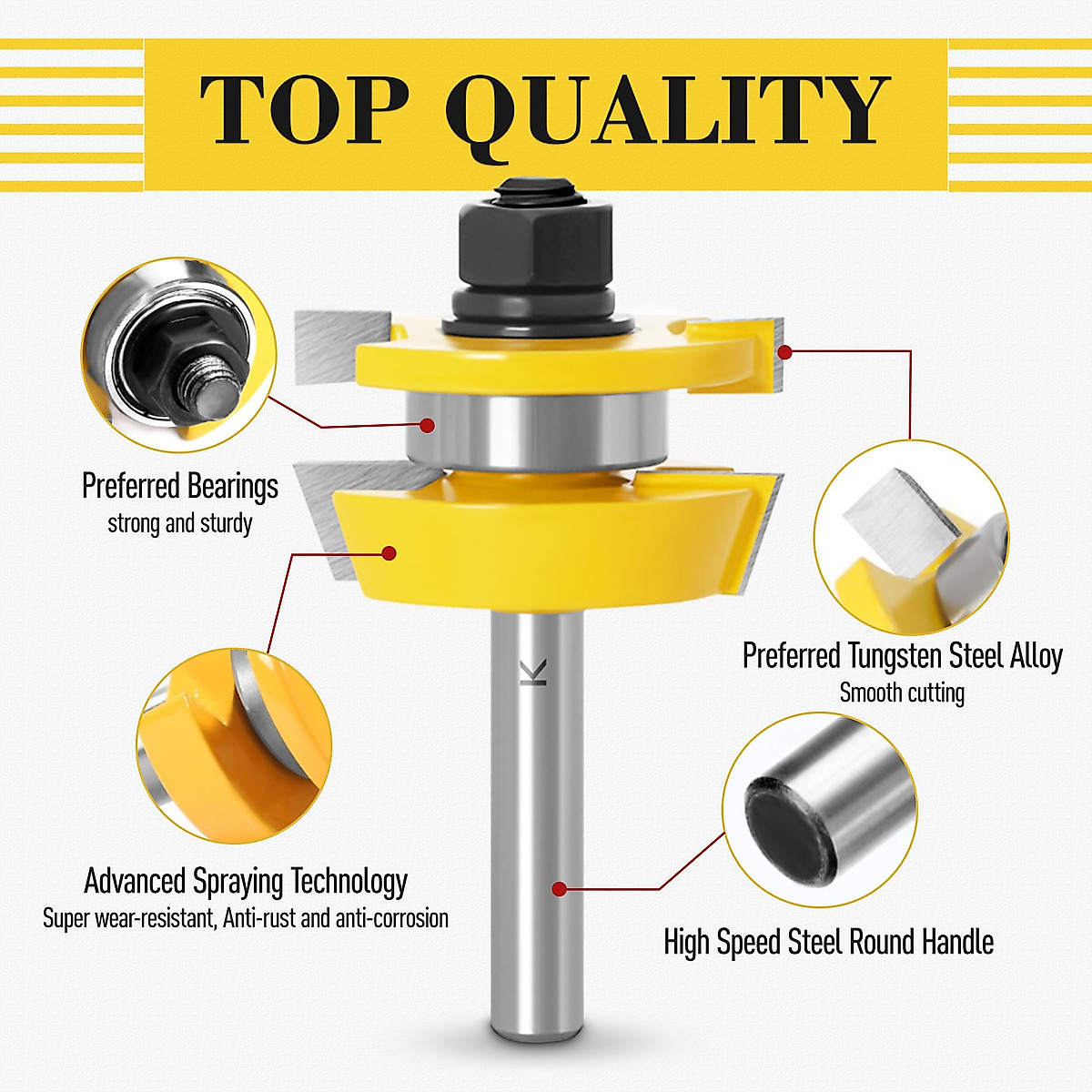 TOP QUALITY

Preferred Bearings
strong and sturdy

Preferred Tungsten Steel Alloy
Smooth cutting

K

Advanced Spraying Technology
Super wear-resistant, Anti-rust and anti-corrosion

High Speed Steel Round Handle