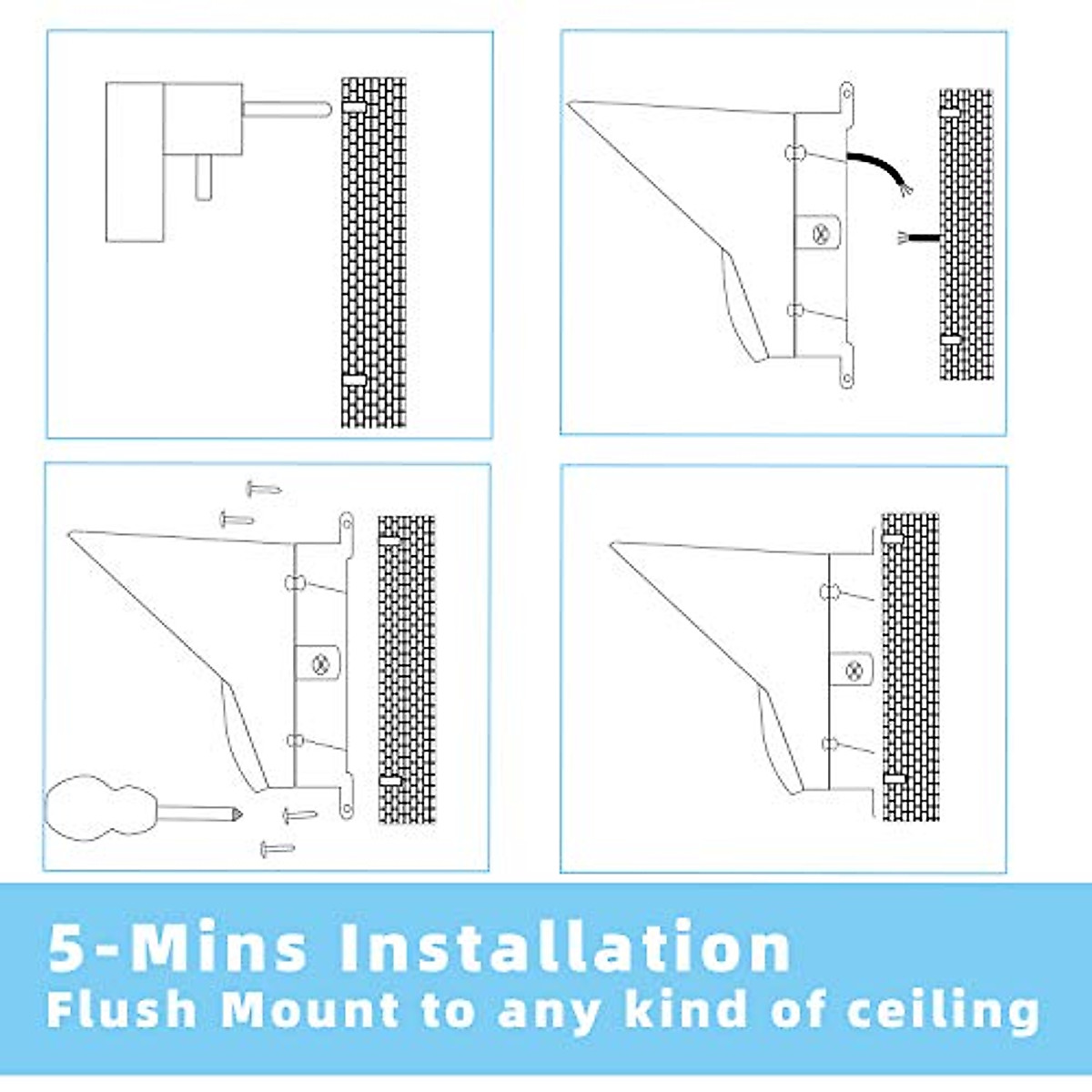 5-Mins Installation
Flush Mount to any kind of ceiling