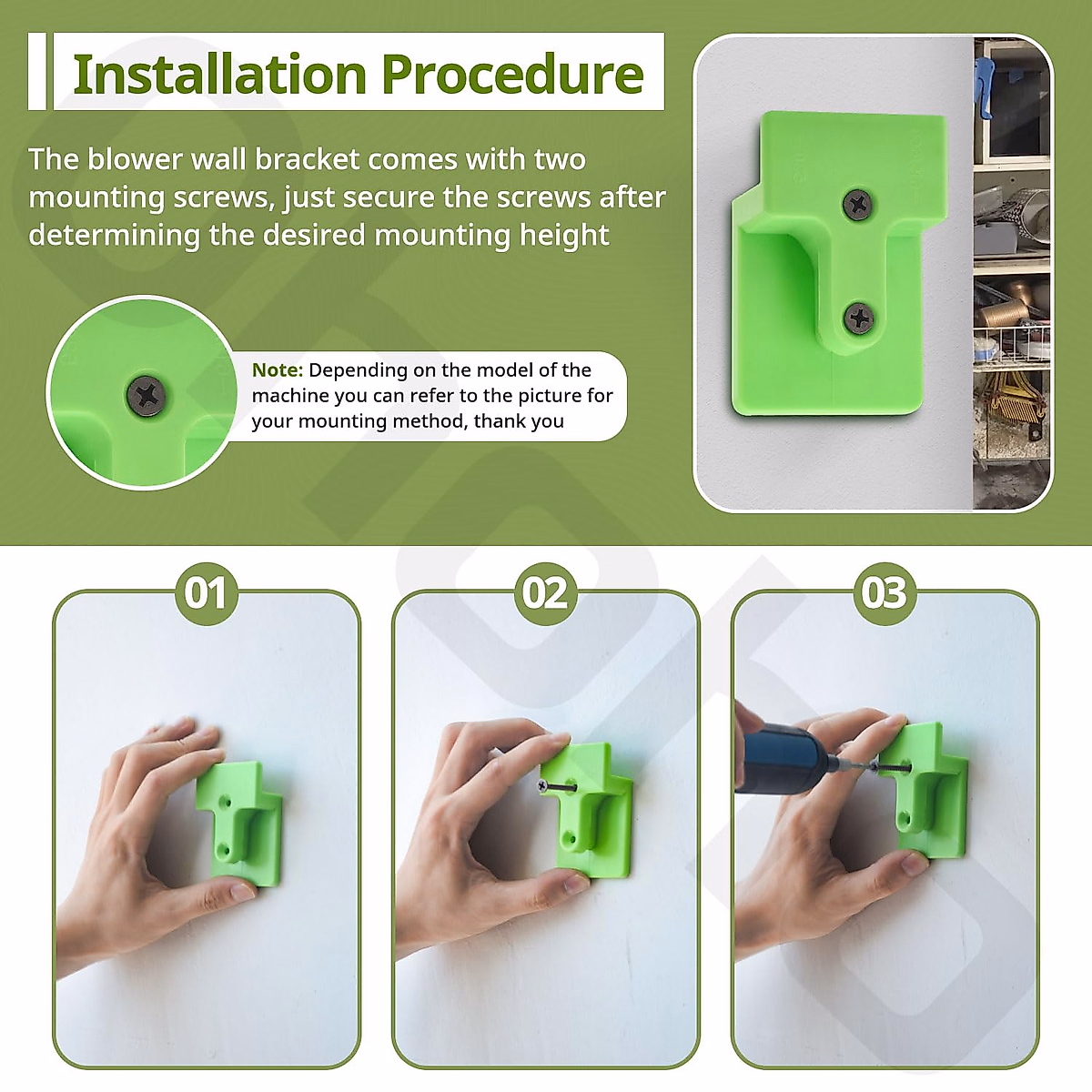 Installation Procedure

The blower wall bracket comes with two mounting screws, just secure the screws after determining the desired mounting height

Note: Depending on the model of the machine you can refer to the picture for your mounting method, thank you

01

02

03