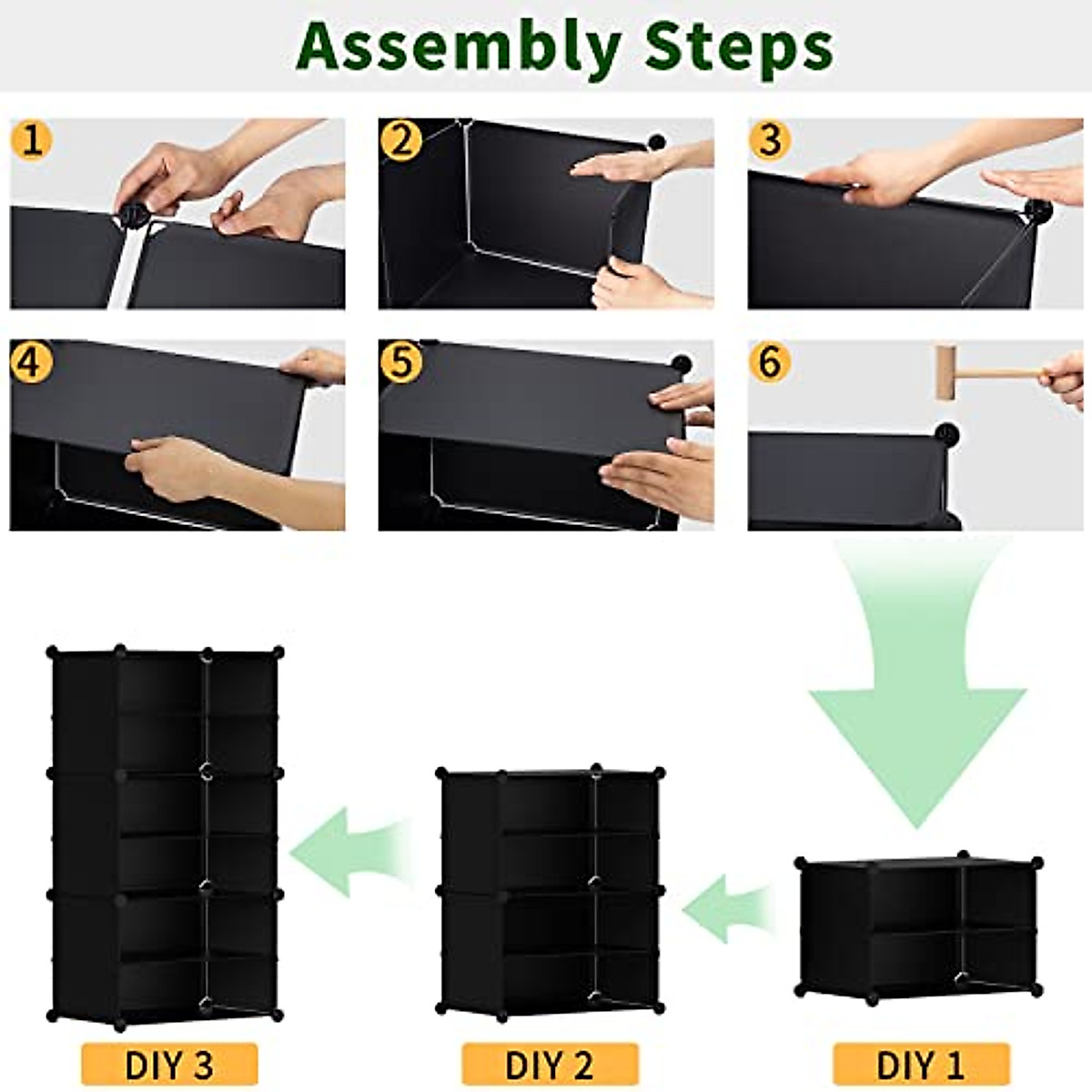 Assembly Steps

1

2

3

4

5

6

DIY 3

DIY 2

DIY 1