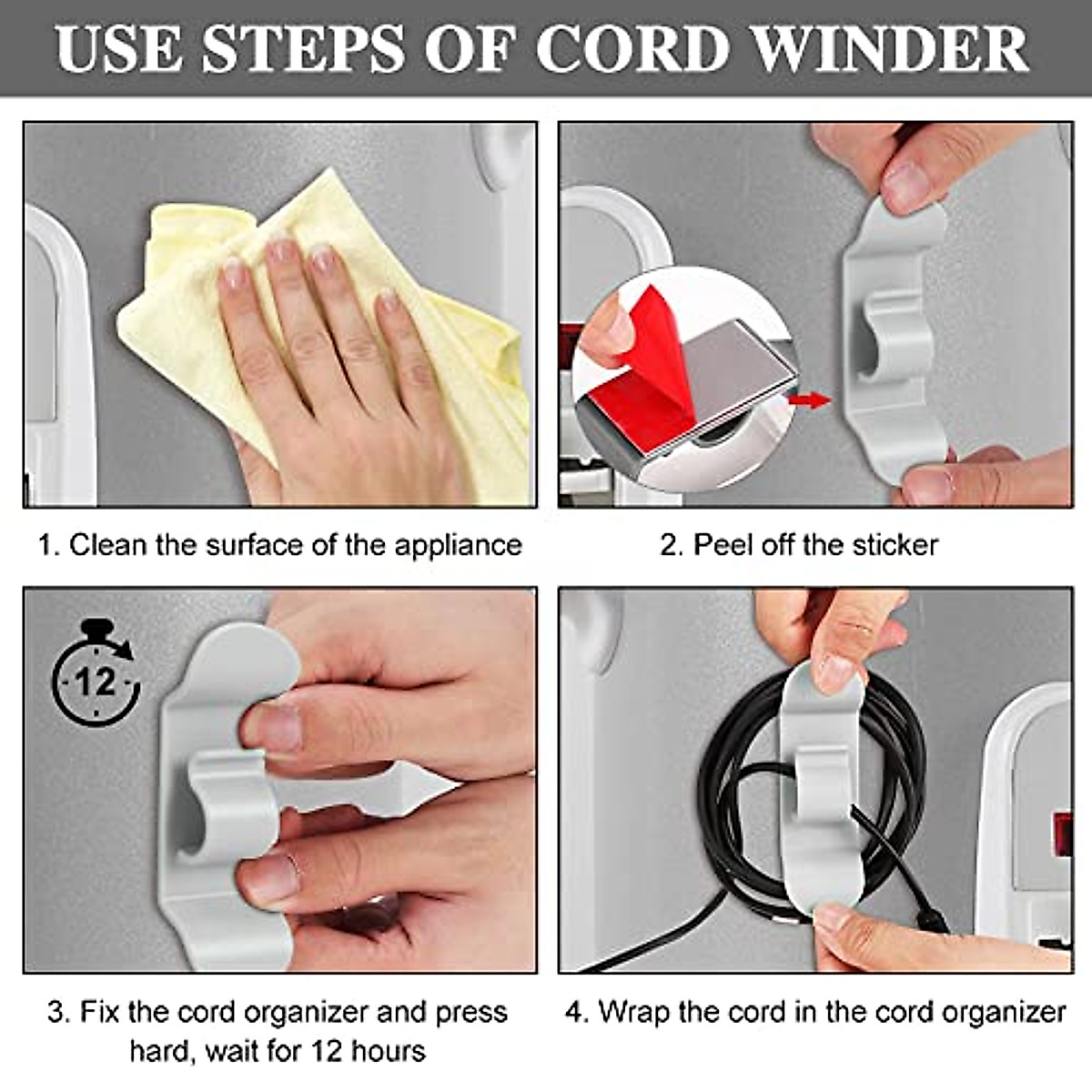 USE STEPS OF CORD WINDER

1. Clean the surface of the appliance

2. Peel off the sticker

12

3. Fix the cord organizer and press hard, wait for 12 hours

4. Wrap the cord in the cord organizer