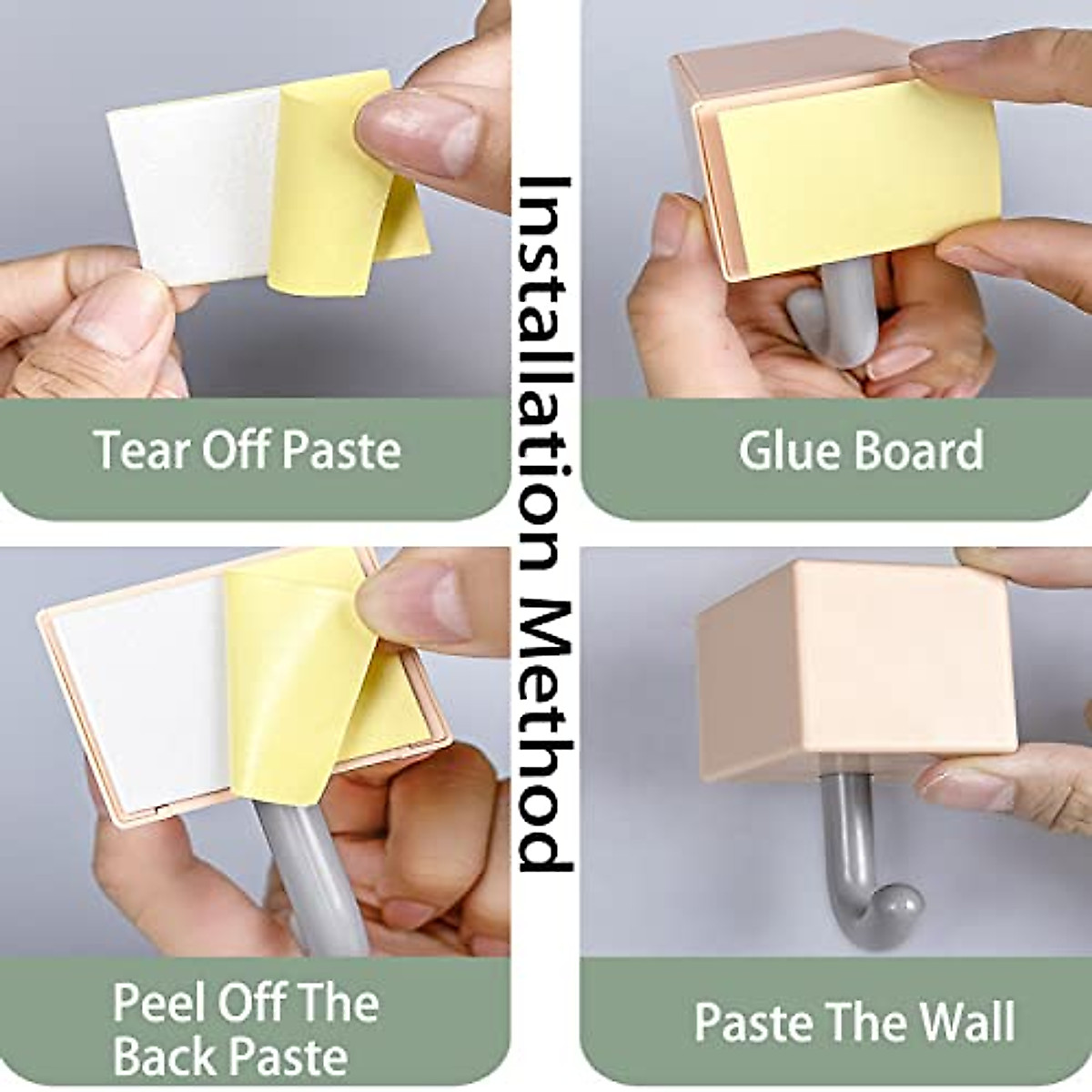 Installation Method

Tear Off Paste

Glue Board

Peel Off The Back Paste

Paste The Wall