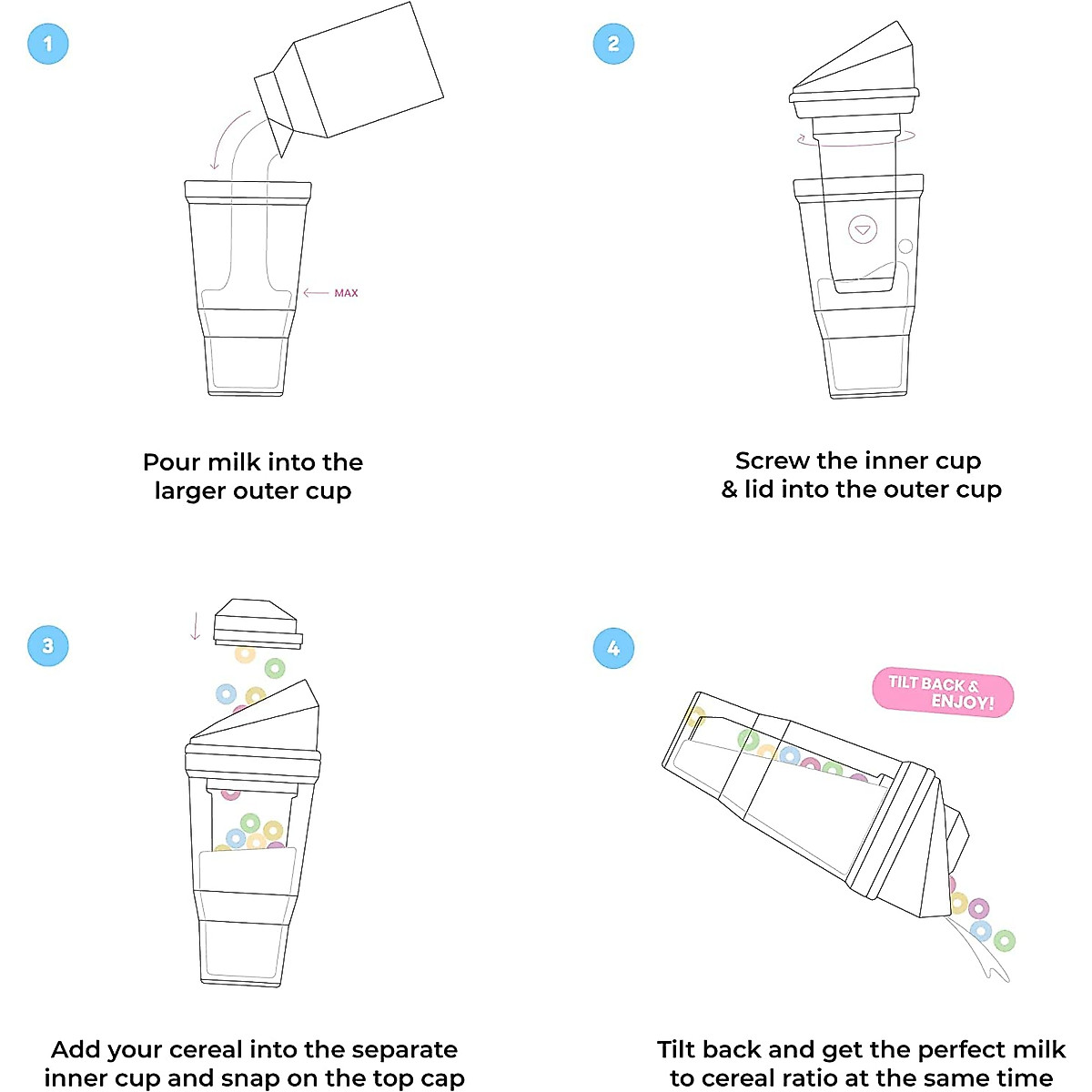 1

MAX

Pour milk into the larger outer cup

2

Screw the inner cup & lid into the outer cup

3

Add your cereal into the separate inner cup and snap on the top cap

4

TILT BACK & ENJOY!

Tilt back and get the perfect milk to cereal ratio at the same time