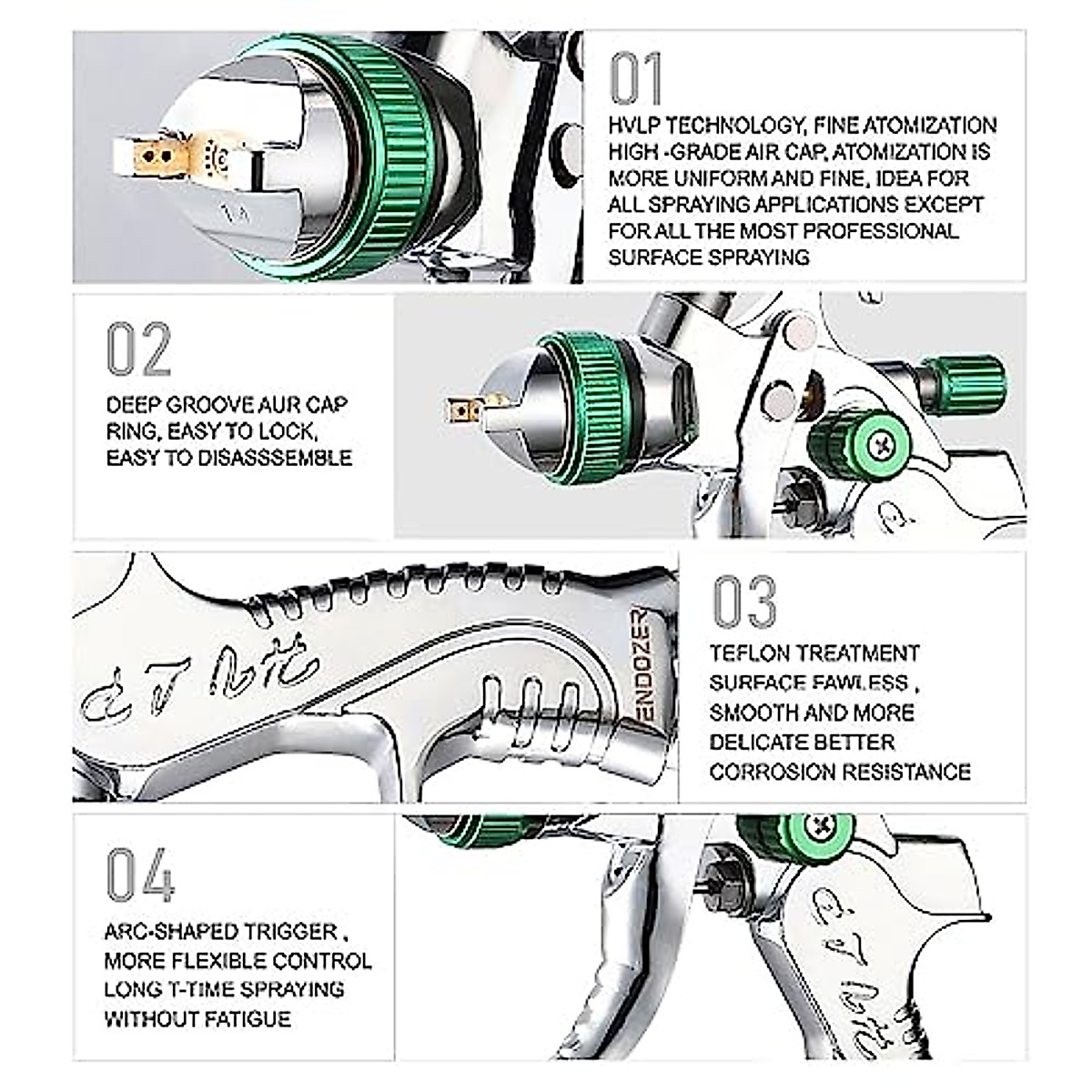 01

HVLP TECHNOLOGY, FINE ATOMIZATION HIGH -GRADE AIR CAP, ATOMIZATION IS MORE UNIFORM AND FINE, IDEA FOR ALL SPRAYING APPLICATIONS EXCEPT FOR ALL THE MOST PROFESSIONAL SURFACE SPRAYING

02

DEEP GROOVE AUR CAP RING, EASY TO LOCK, EASY TO DISASSSEMBLE

ENDOZER

03

TEFLON TREATMENT SURFACE FAWLESS , SMOOTH AND MORE DELICATE BETTER CORROSION RESISTANCE

04

ARC-SHAPED TRIGGER , MORE FLEXIBLE CONTROL LONG T-TIME SPRAYING WITHOUT FATIGUE