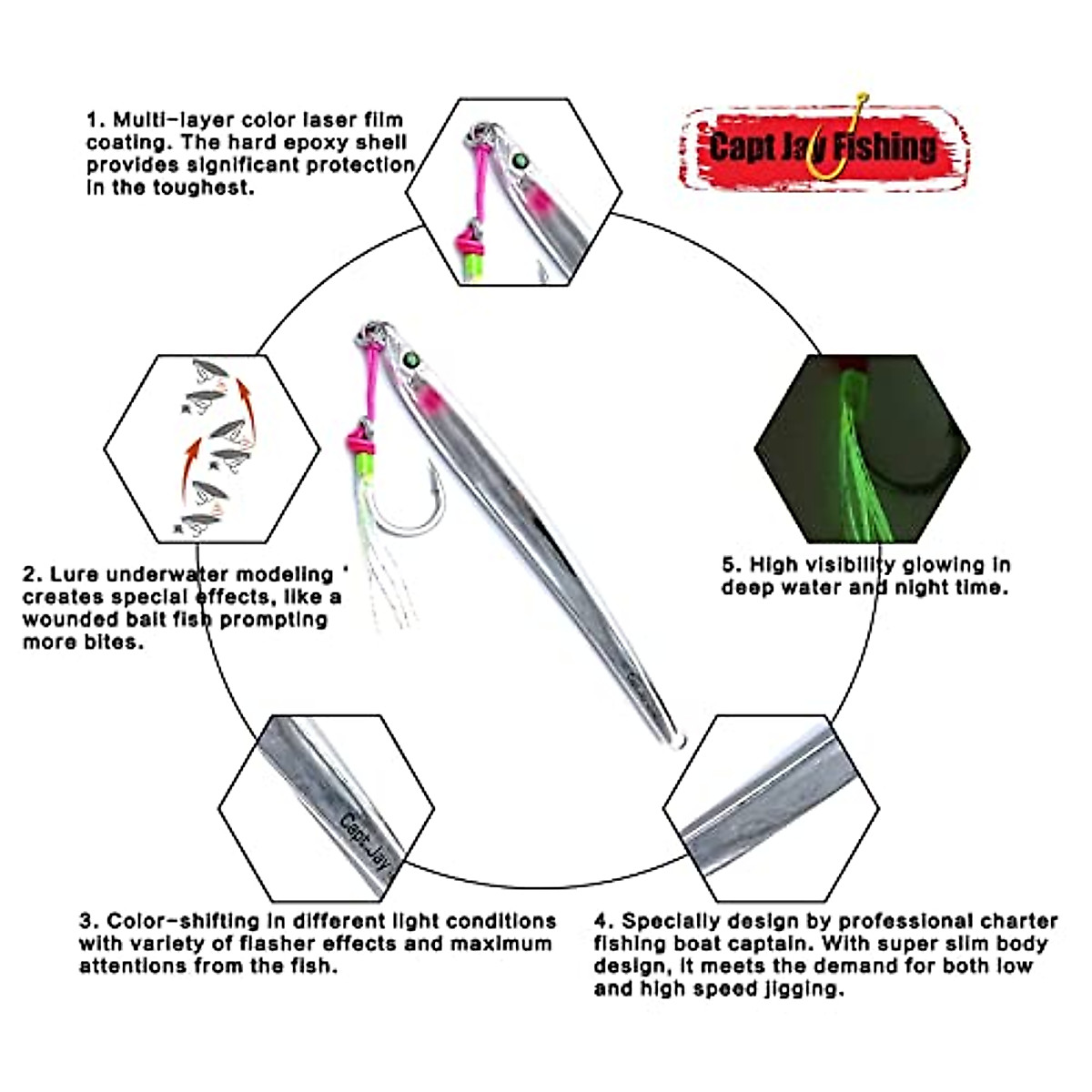 1. Multi-layer color laser film coating. The hard epoxy shell provides significant protection in the toughest.

Capt Jay Fishing

2. Lure underwater modeling ' creates special effects, like a wounded bait fish prompting more bites.

5. High visibility glowing in deep water and night time.

Capt-Jay

3. Color-shifting in different light conditions with variety of flasher effects and maximum attentions from the fish.

4. Specially design by professional charter fishing boat captain. With super slim body design, it meets the demand for both low and high speed jigging.