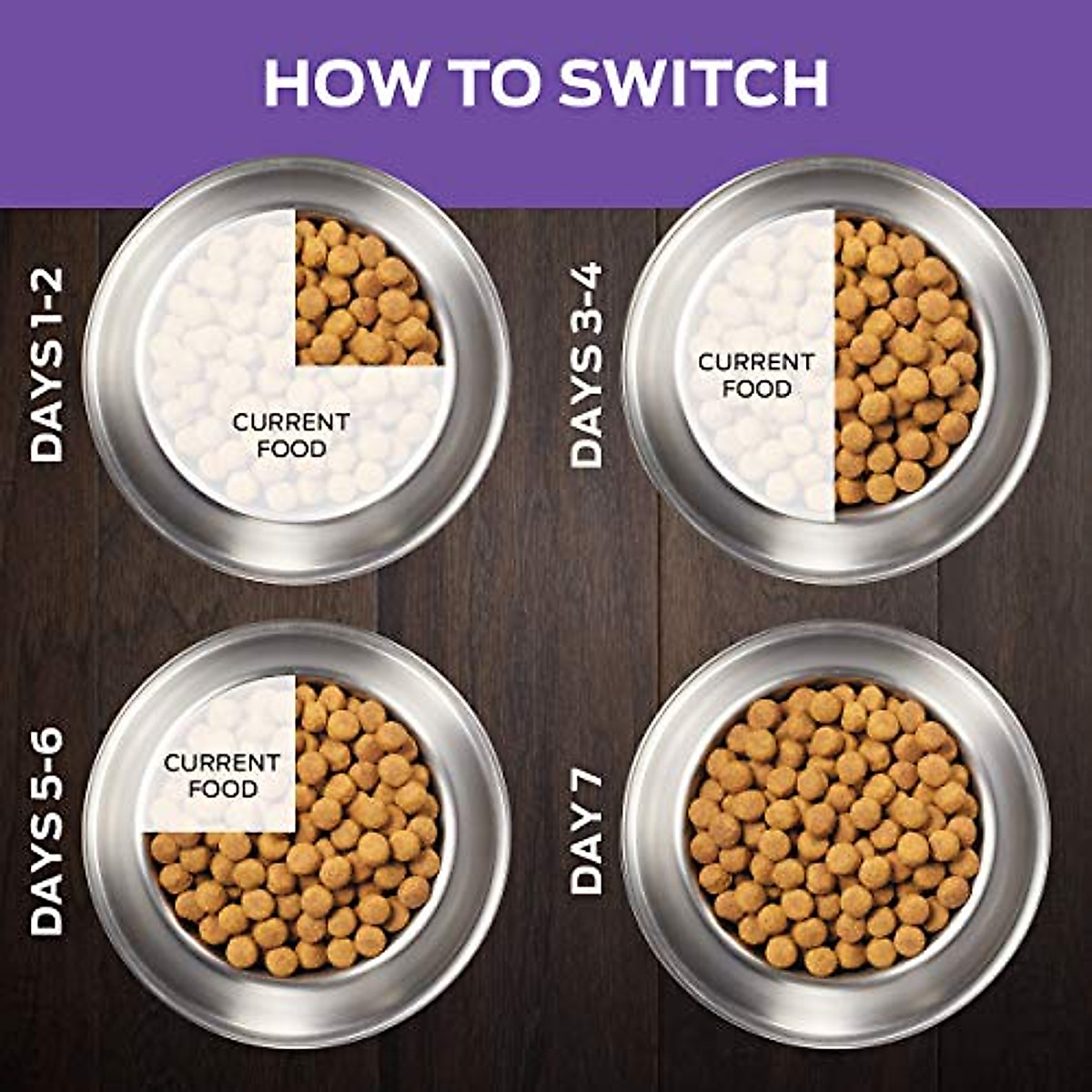 HOW TO SWITCH

DAYS 1-2

CURRENT FOOD

DAYS 3-4

CURRENT FOOD

DAYS 5-6

CURRENT FOOD

DAY 7