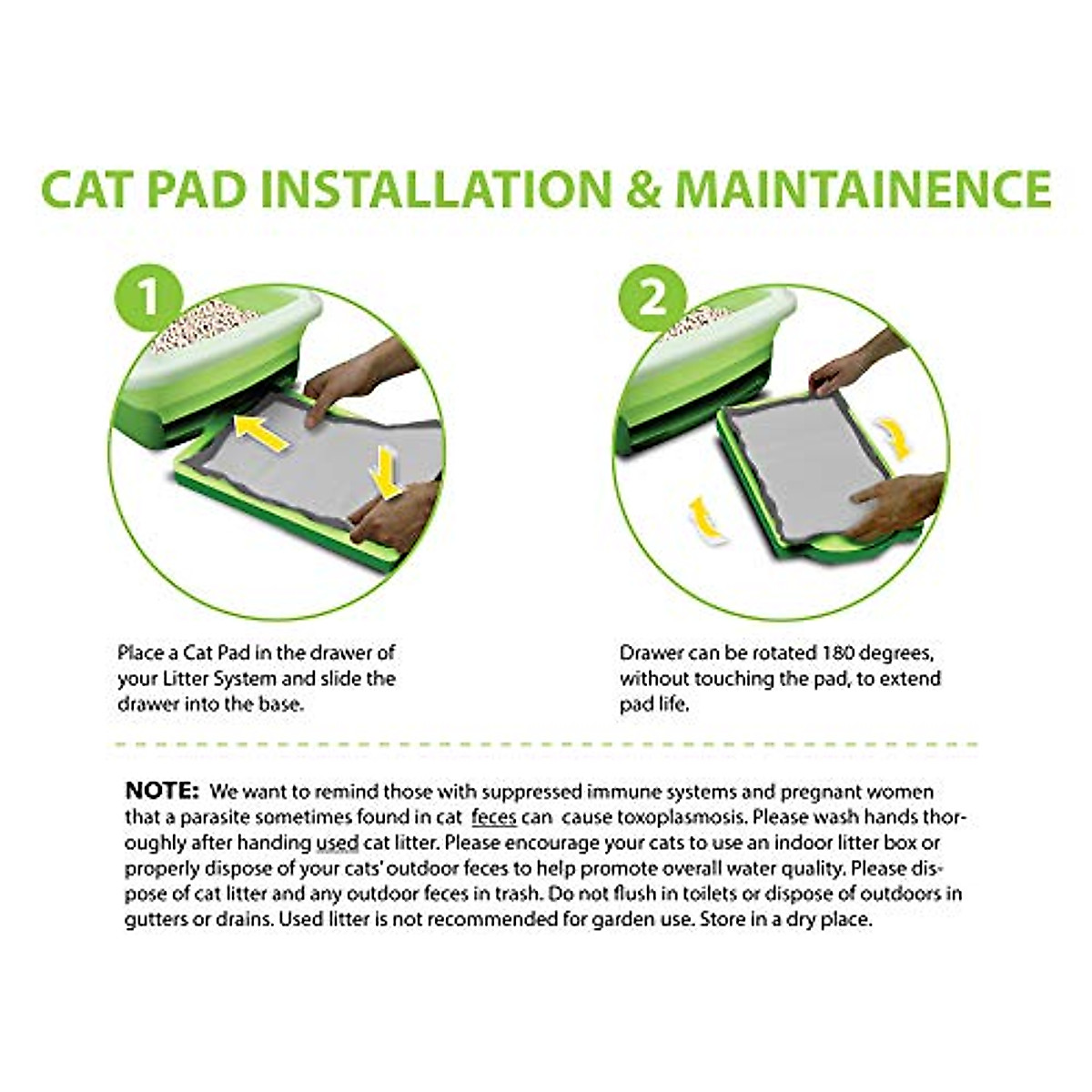 CAT PAD INSTALLATION & MAINTAINENCE

1

Place a Cat Pad in the drawer of your Litter System and slide the drawer into the base.

2

Drawer can be rotated 180 degrees, without touching the pad, to extend pad life.

NOTE: We want to remind those with suppressed immune systems and pregnant women that a parasite sometimes found in cat feces can cause toxoplasmosis. Please wash hands thoroughly after handing used cat litter. Please encourage your cats to use an indoor litter box or properly dispose of your cats' outdoor feces to help promote overall water quality. Please dispose of cat litter and any outdoor feces in trash. Do not flush in toilets or dispose of outdoors in gutters or drains. Used litter is not recommended for garden use. Store in a dry place.