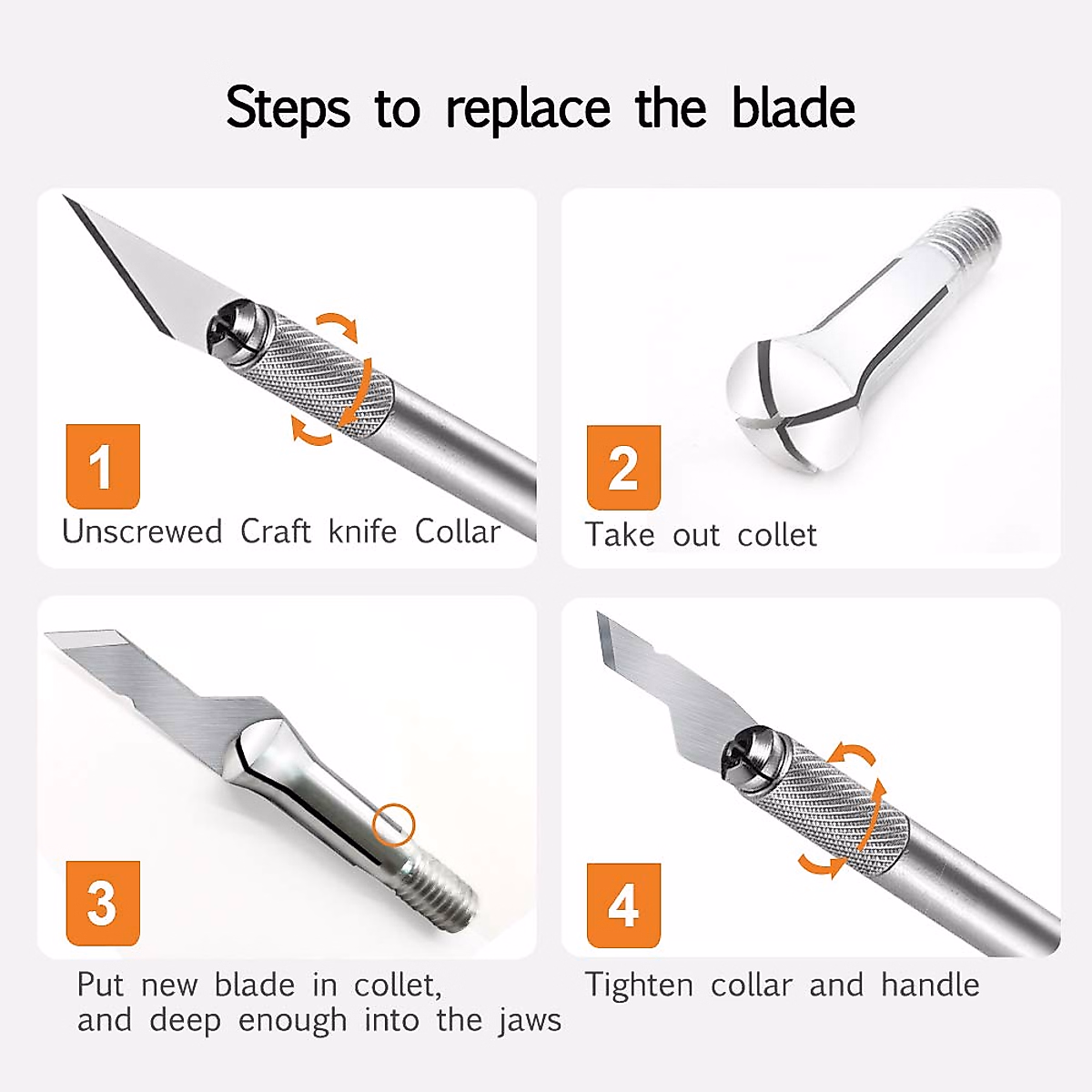 Steps to replace the blade

1
Unscrewed Craft knife Collar

2
Take out collet

3
Put new blade in collet, and deep enough into the jaws

4
Tighten collar and handle