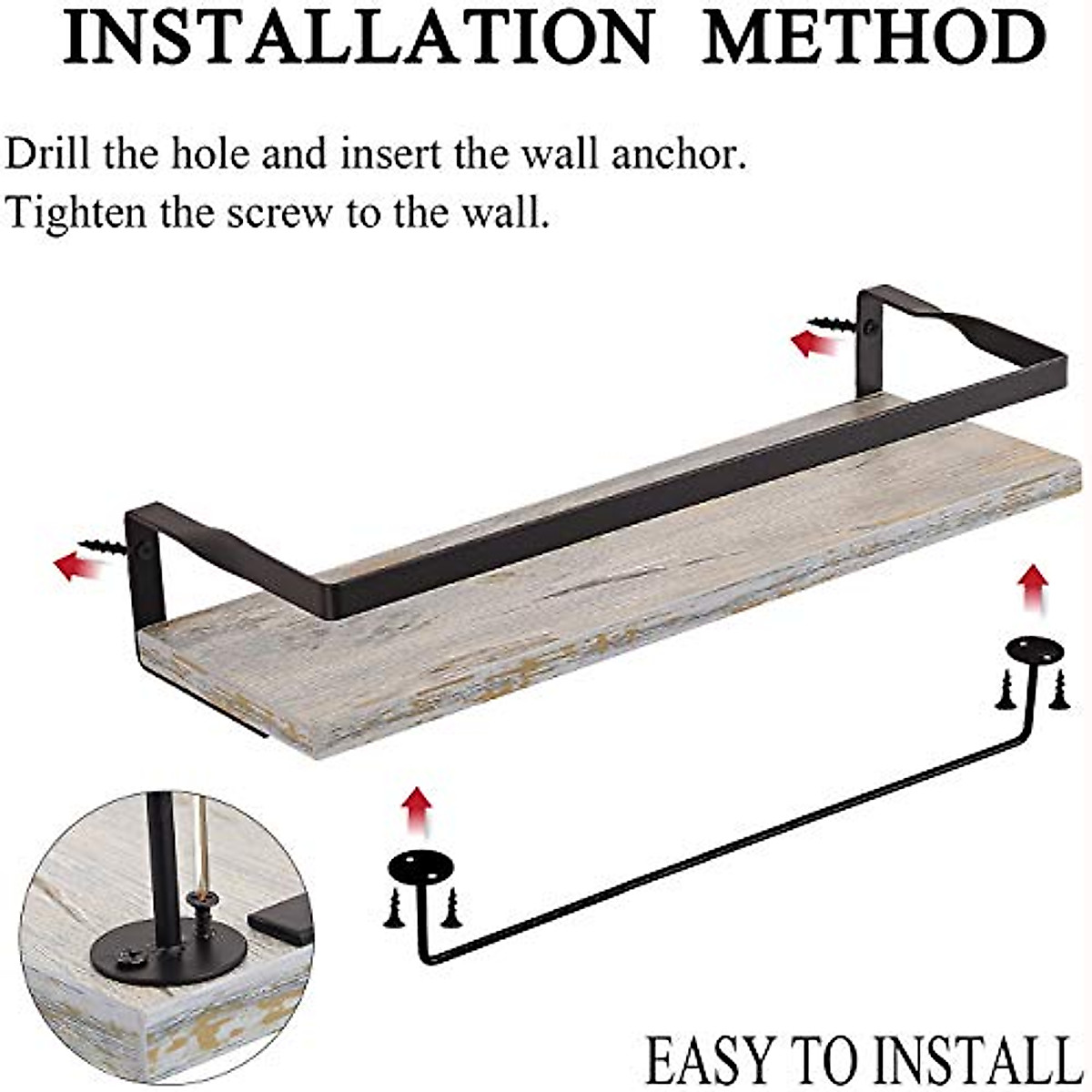 INSTALLATION METHOD

Drill the hole and insert the wall anchor.
Tighten the screw to the wall.

EASY TO INSTALL