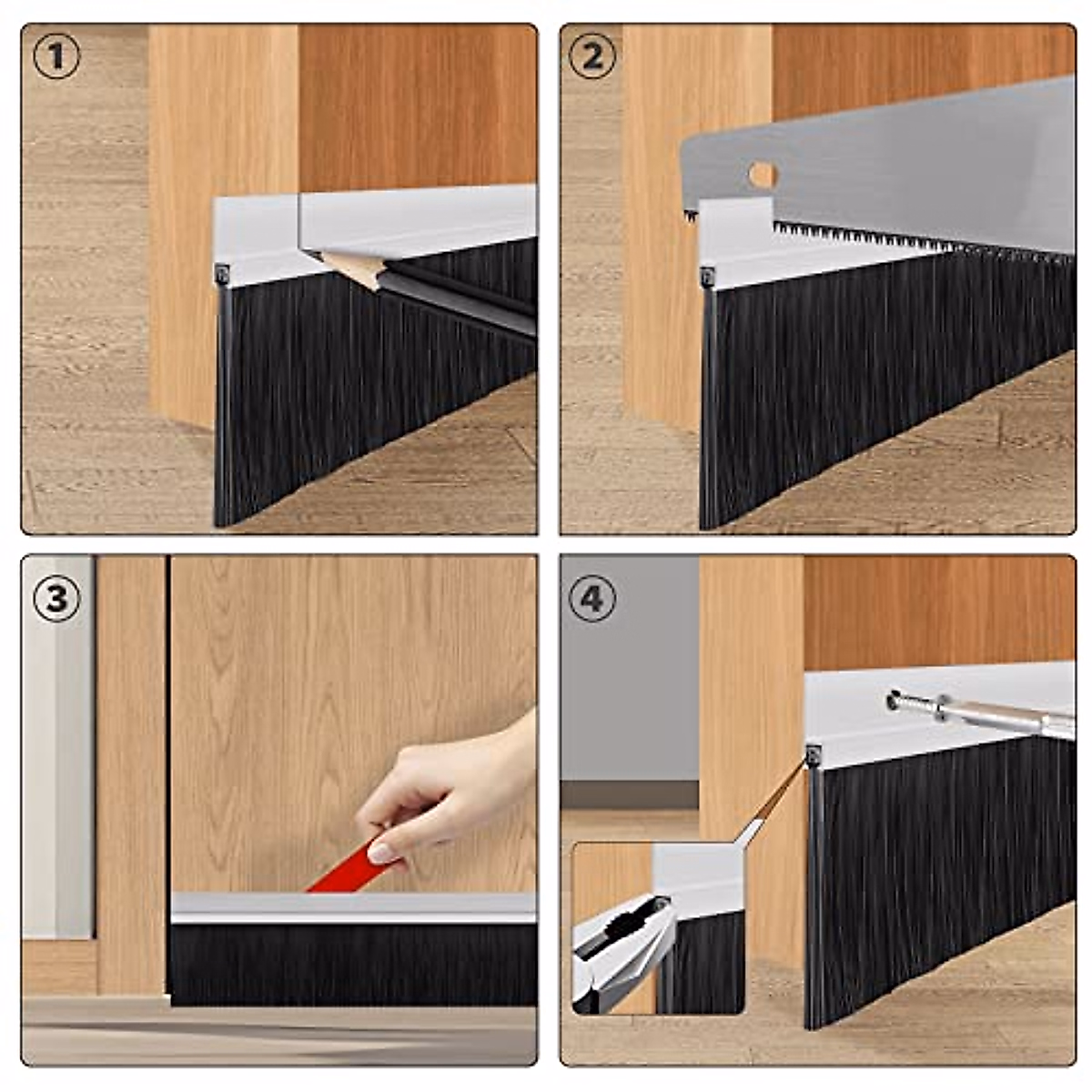 ①
②
③
④