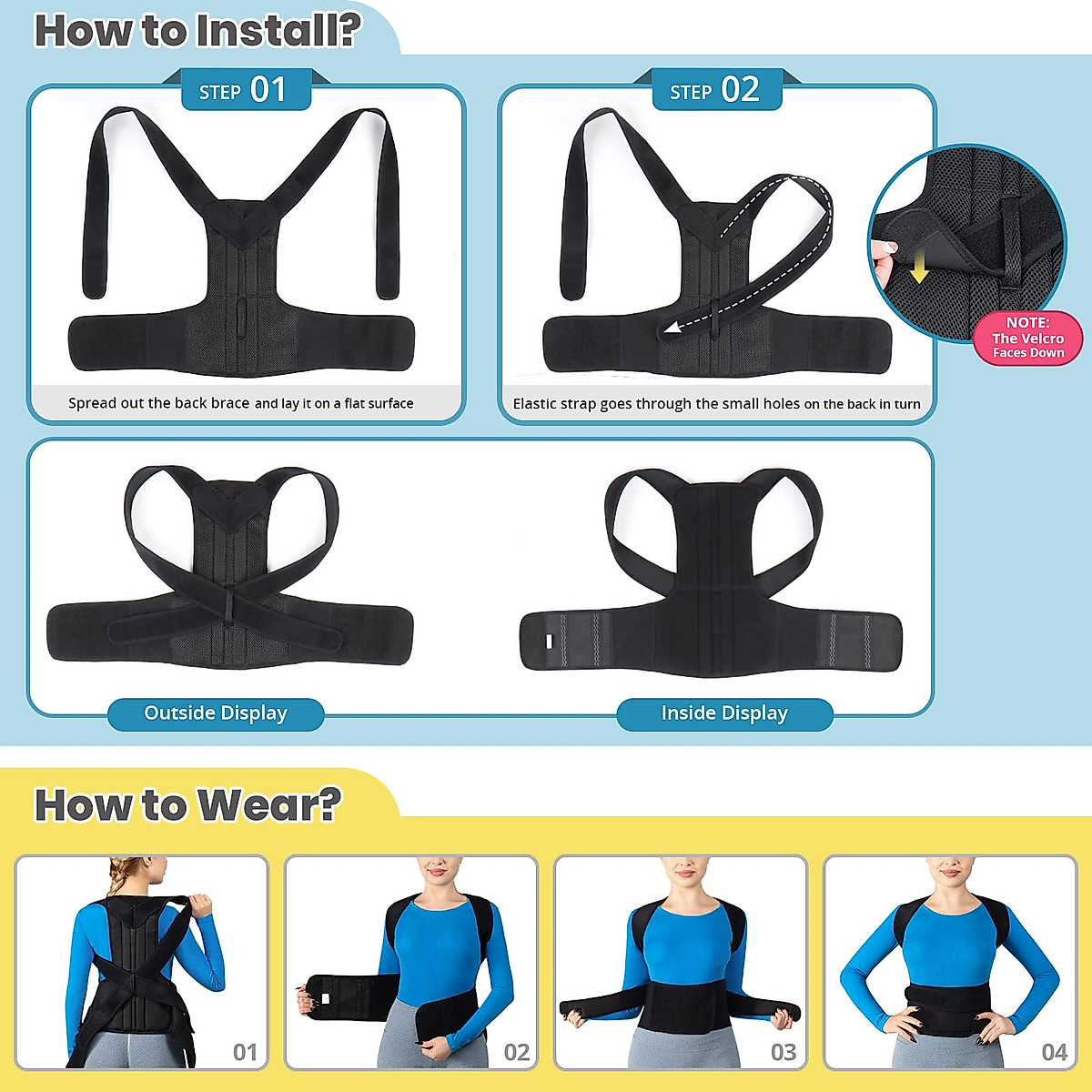 How to Install?

STEP 01

Spread out the back brace and lay it on a flat surface

STEP 02

Elastic strap goes through the small holes on the back in turn

NOTE: The Velcro Faces Down

Outside Display

Inside Display

How to Wear?

01

02

03

04