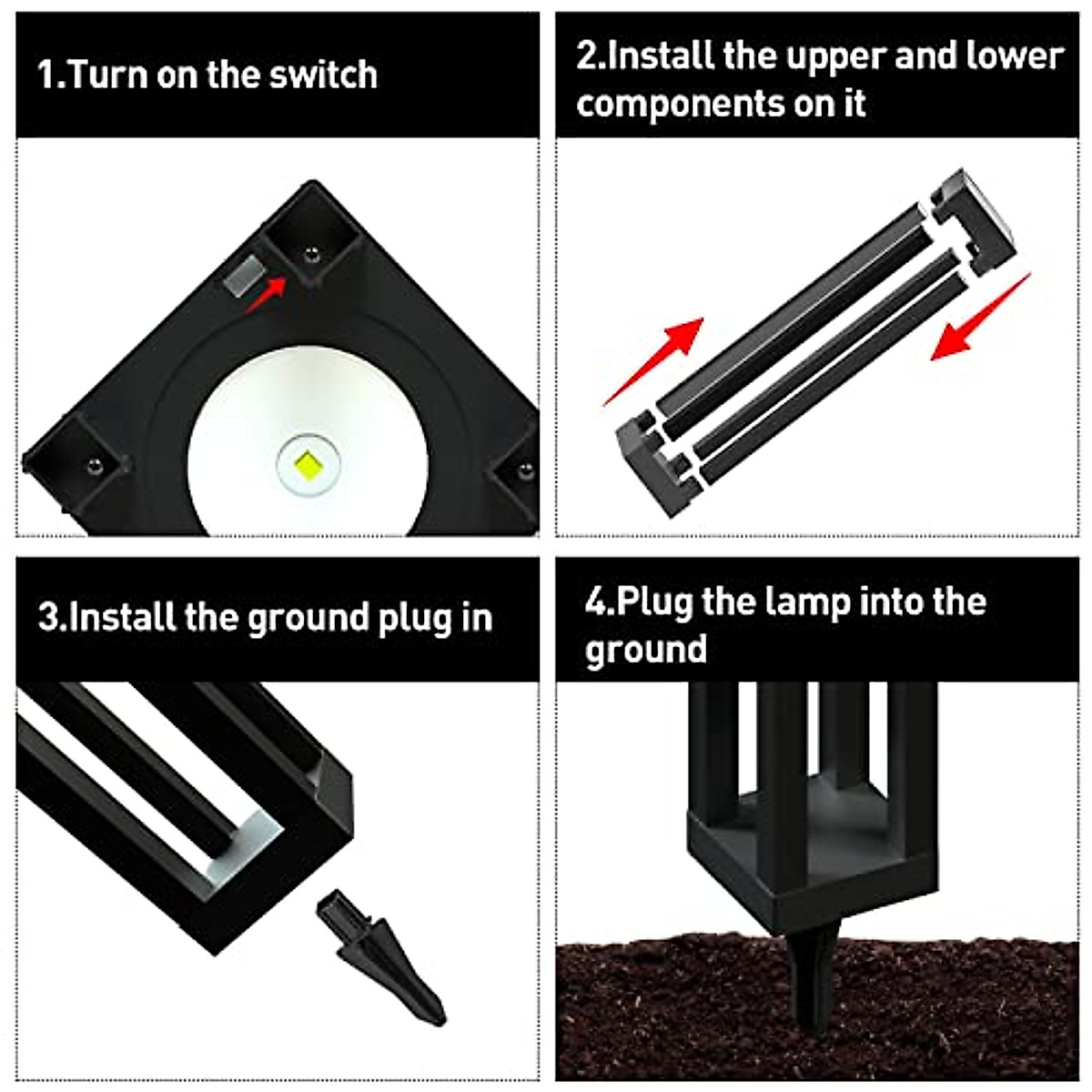 1.Turn on the switch

2.Install the upper and lower components on it

3.Install the ground plug in

4.Plug the lamp into the ground