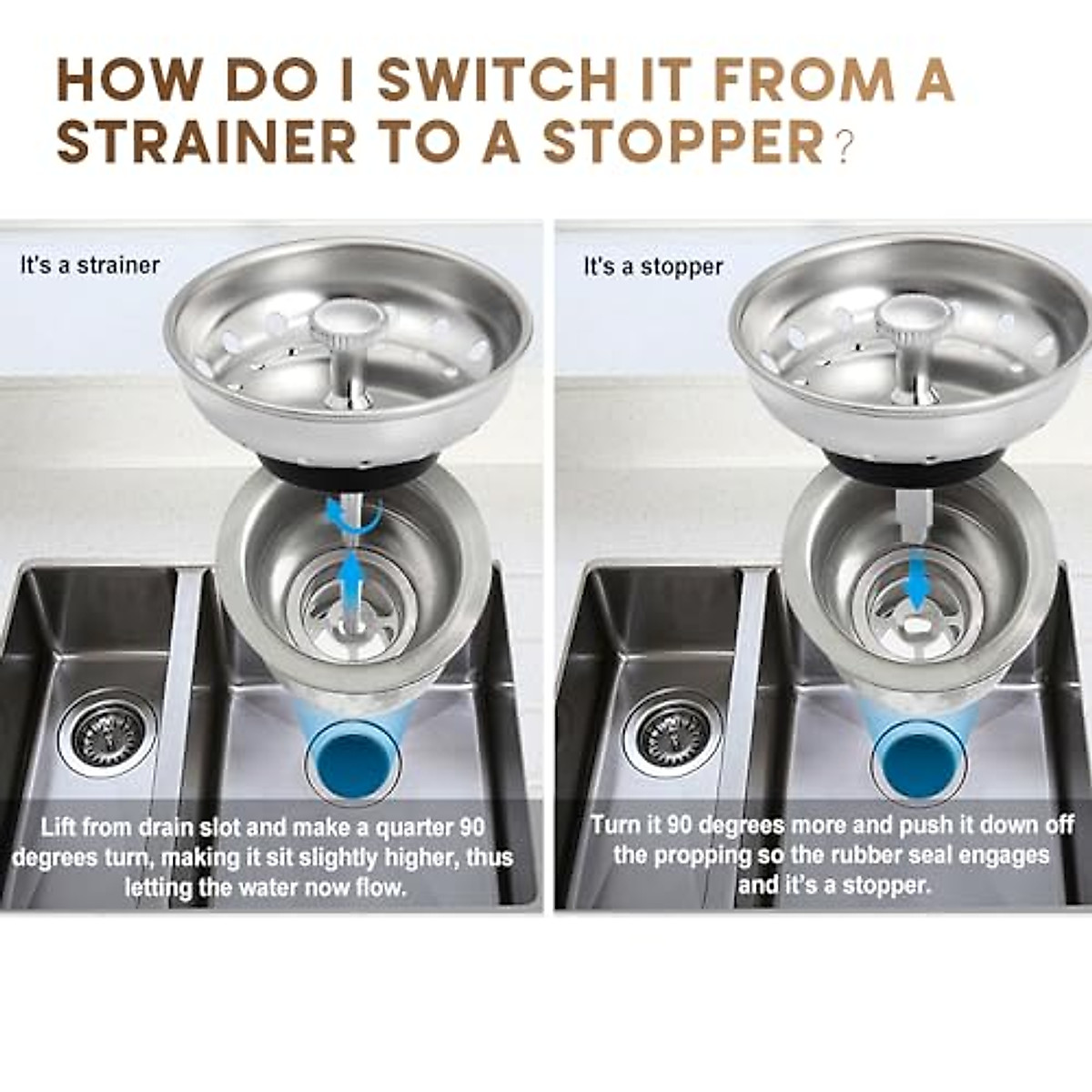 HOW DO I SWITCH IT FROM A STRAINER TO A STOPPER?

It's a strainer

Lift from drain slot and make a quarter 90 degrees turn, making it sit slightly higher, thus letting the water now flow.

It's a stopper

Turn it 90 degrees more and push it down off the propping so the rubber seal engages and it's a stopper.