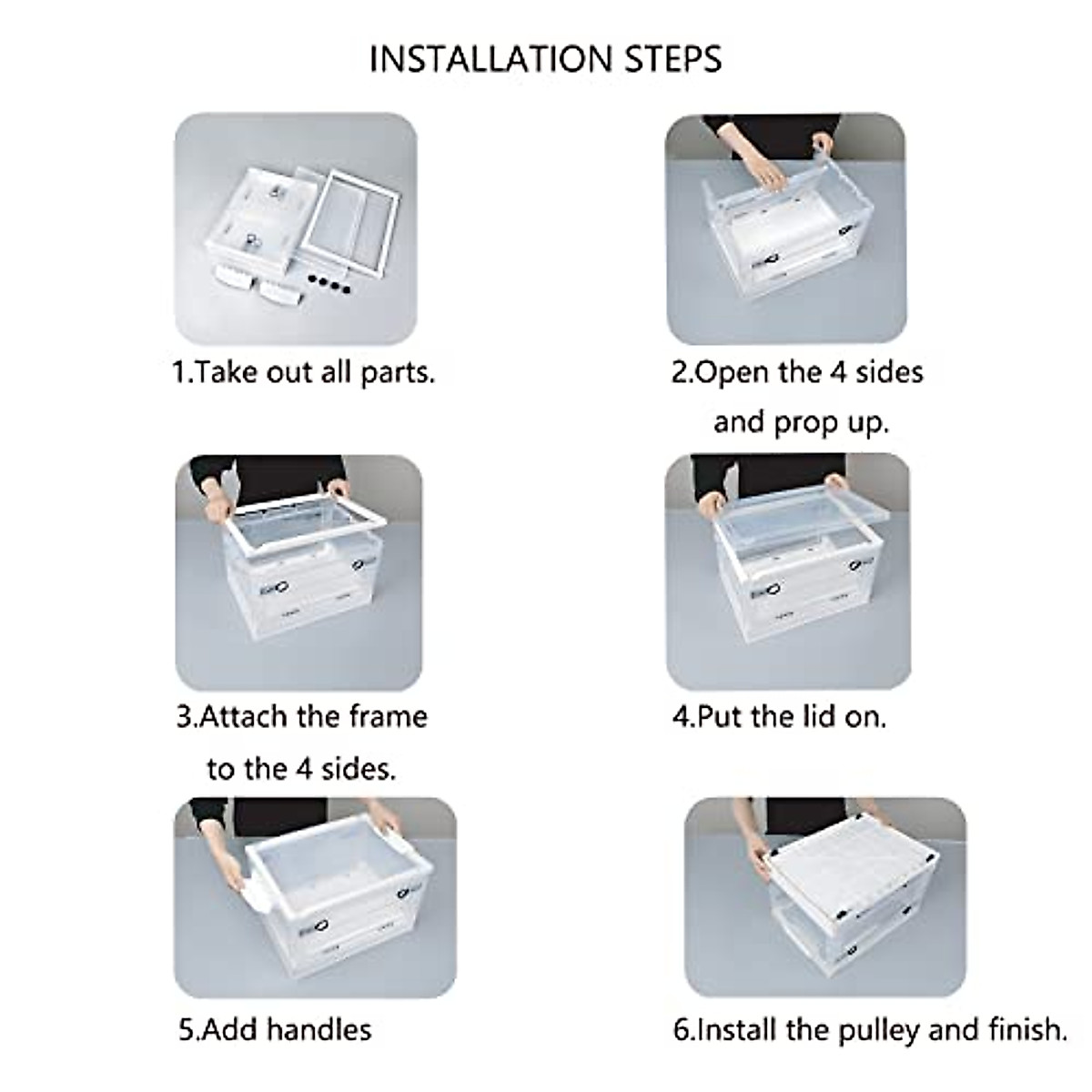 INSTALLATION STEPS

1.Take out all parts.

2.Open the 4 sides and prop up.

3.Attach the frame to the 4 sides.

4.Put the lid on.

5.Add handles

6.Install the pulley and finish.