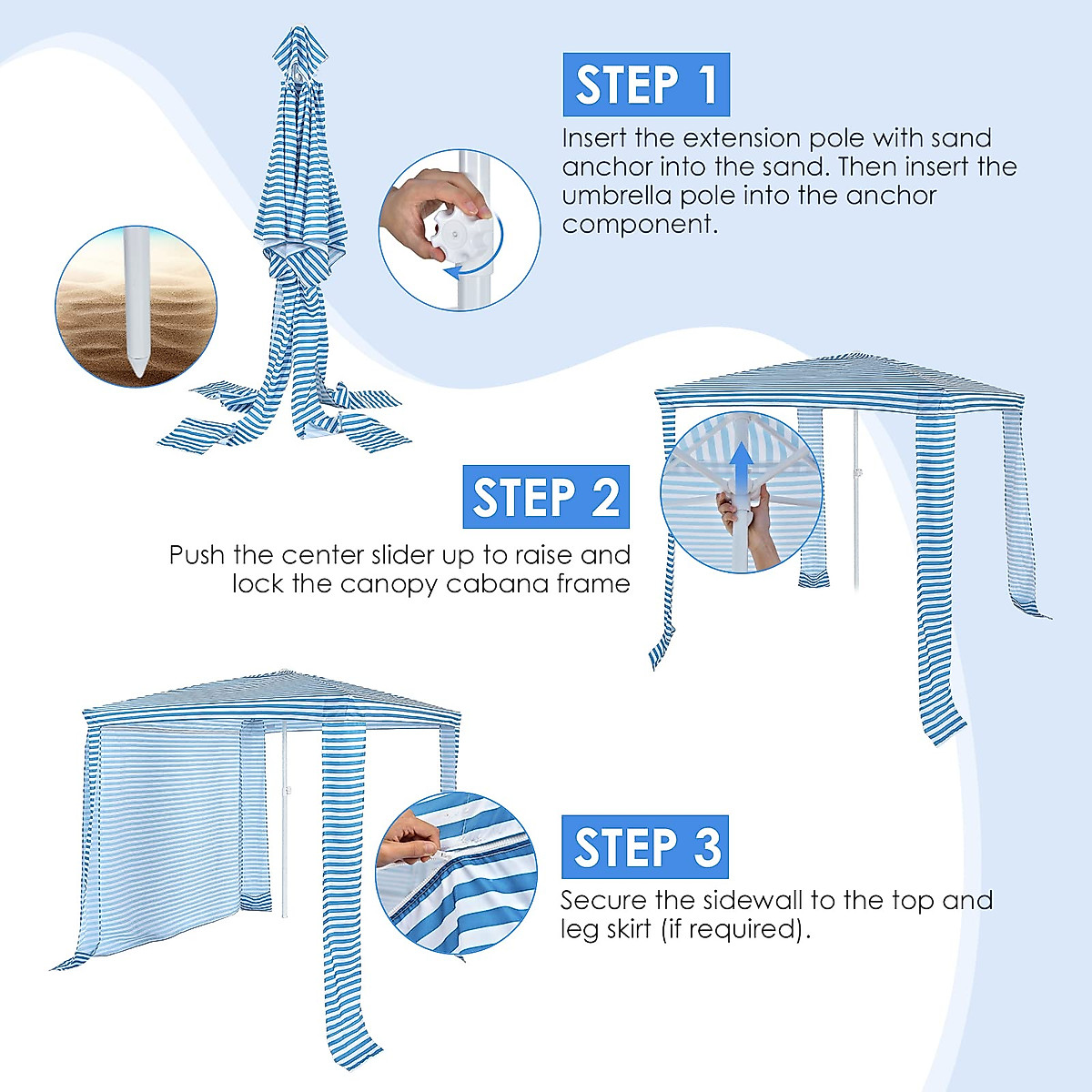 STEP 1

Insert the extension pole with sand anchor into the sand. Then insert the umbrella pole into the anchor component.

STEP 2

Push the center slider up to raise and lock the canopy cabana frame

STEP 3

Secure the sidewall to the top and leg skirt (if required).