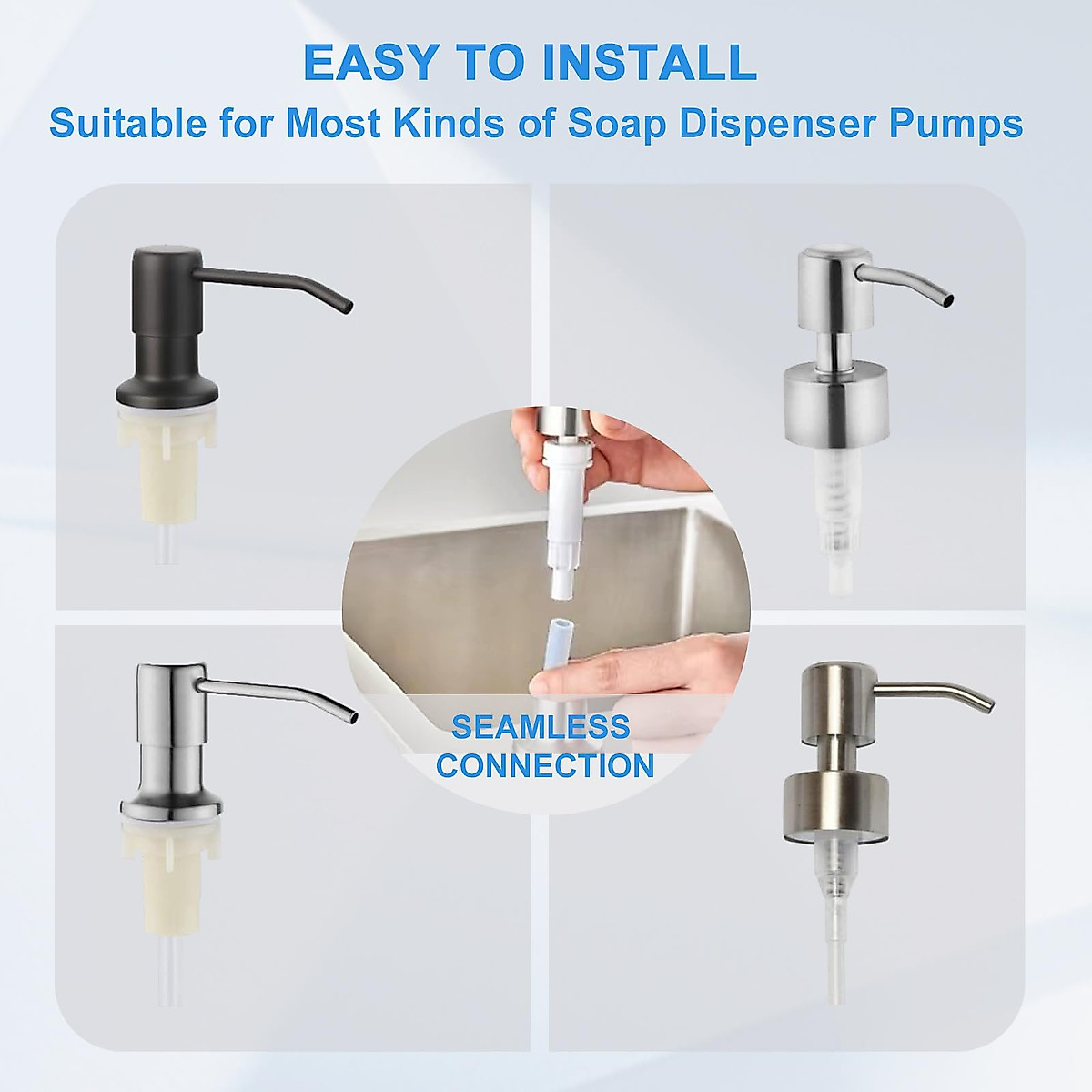 EASY TO INSTALL
Suitable for Most Kinds of Soap Dispenser Pumps

SEAMLESS CONNECTION