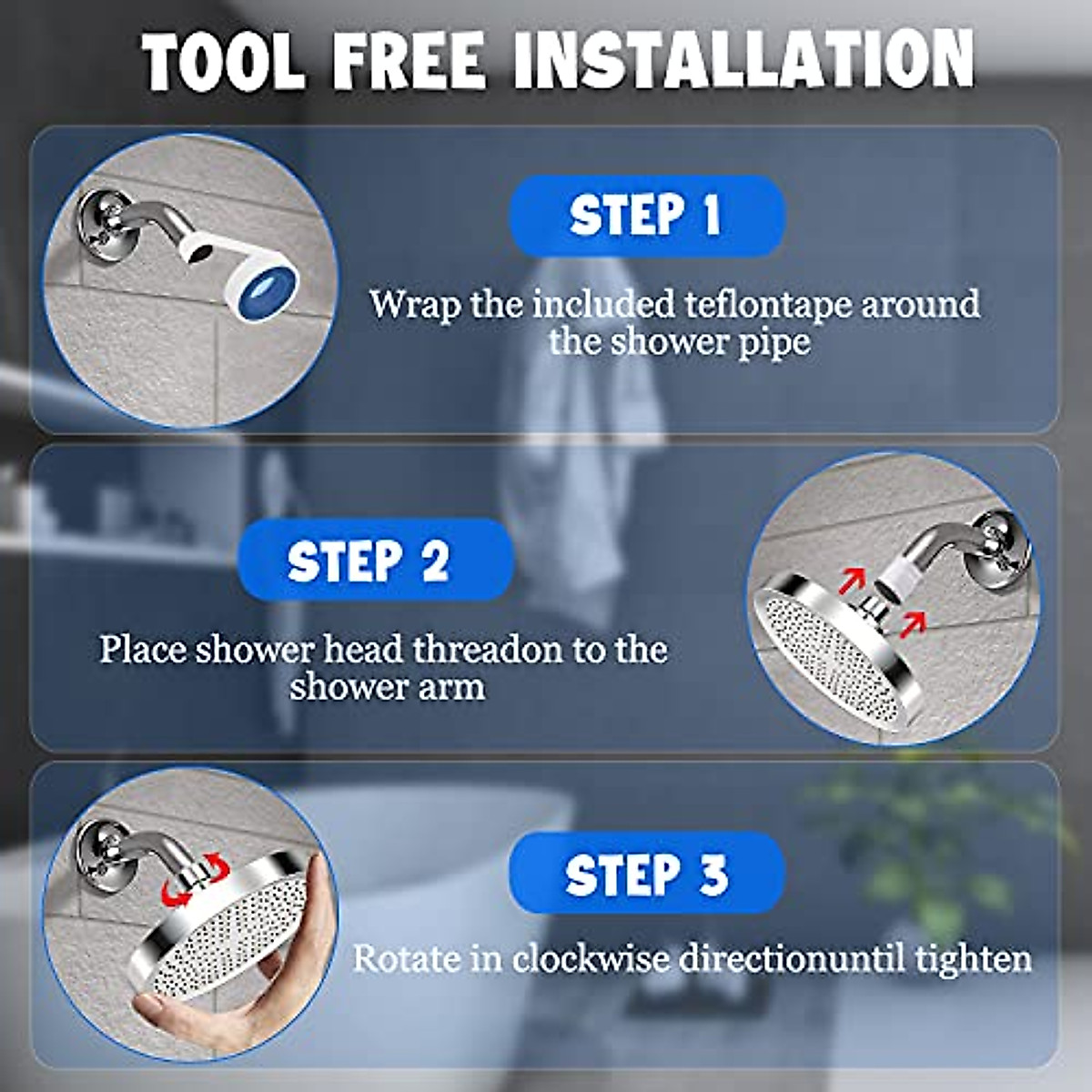 TOOL FREE INSTALLATION

STEP 1

Wrap the included teflontape around the shower pipe

STEP 2

Place shower head threadon to the shower arm

STEP 3

Rotate in clockwise directionuntil tighten