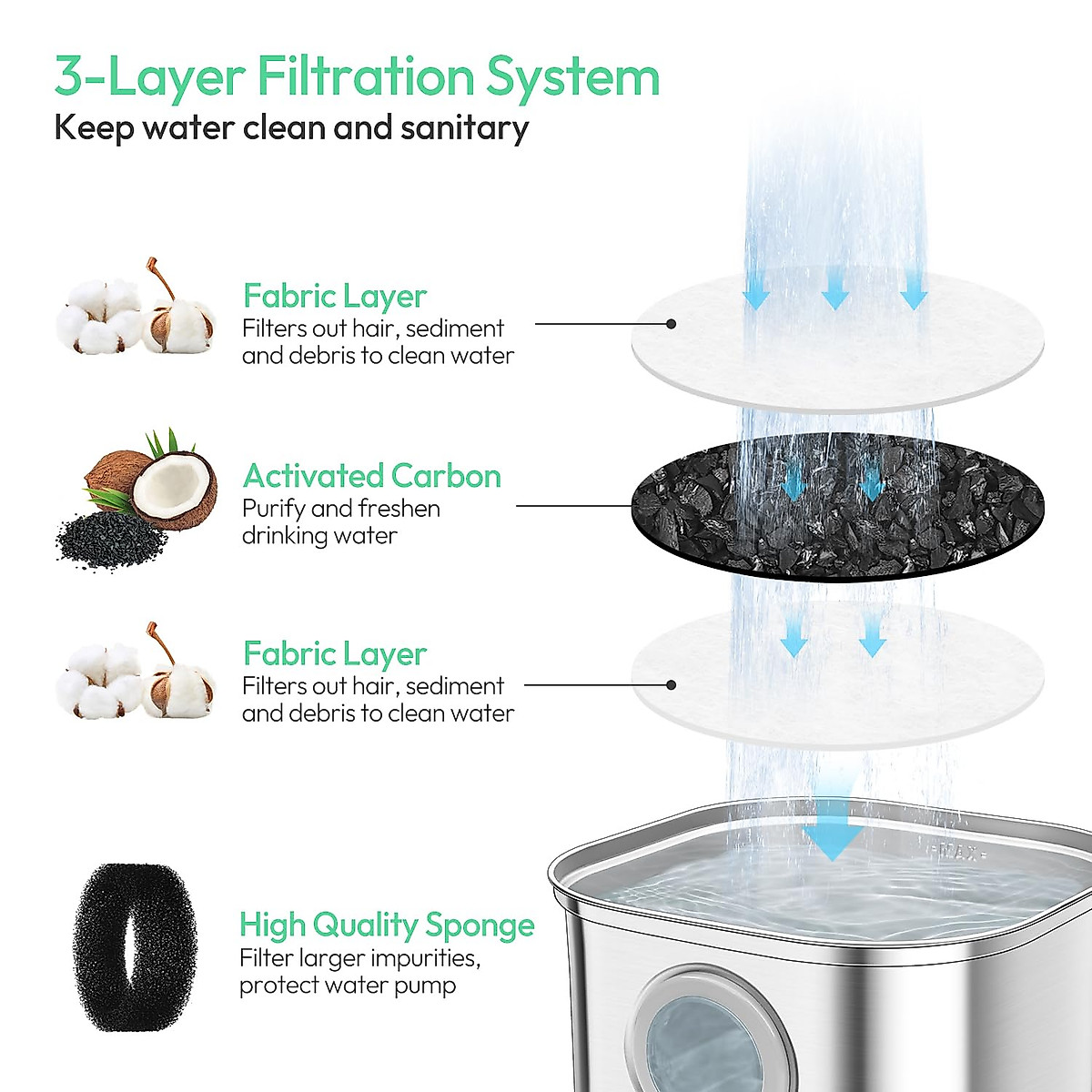 3-Layer Filtration System
Keep water clean and sanitary

Fabric Layer
Filters out hair, sediment and debris to clean water

Activated Carbon
Purify and freshen drinking water

Fabric Layer
Filters out hair, sediment and debris to clean water

High Quality Sponge
Filter larger impurities, protect water pump

MAX