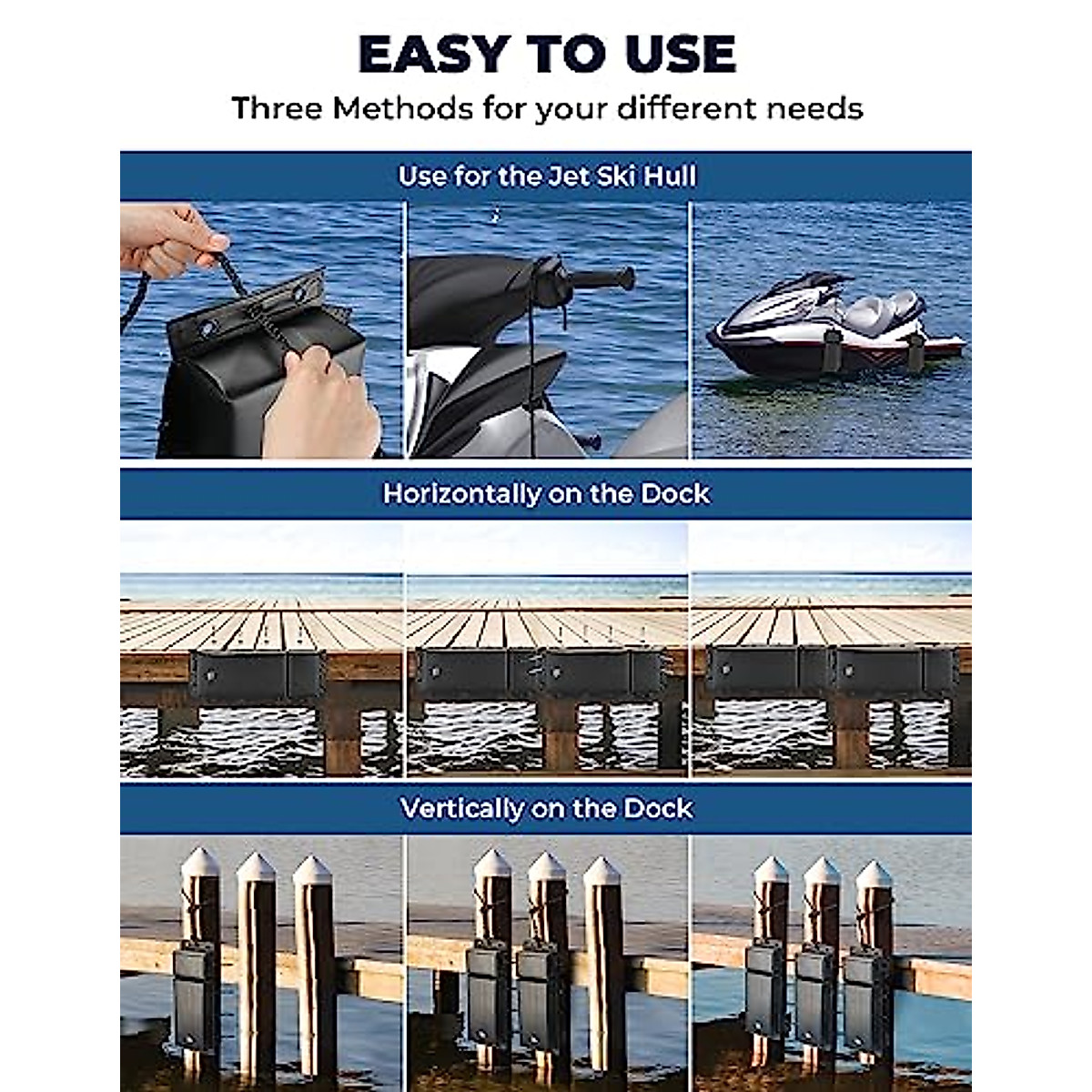 EASY TO USE

Three Methods for your different needs

Use for the Jet Ski Hull

Horizontally on the Dock

Vertically on the Dock