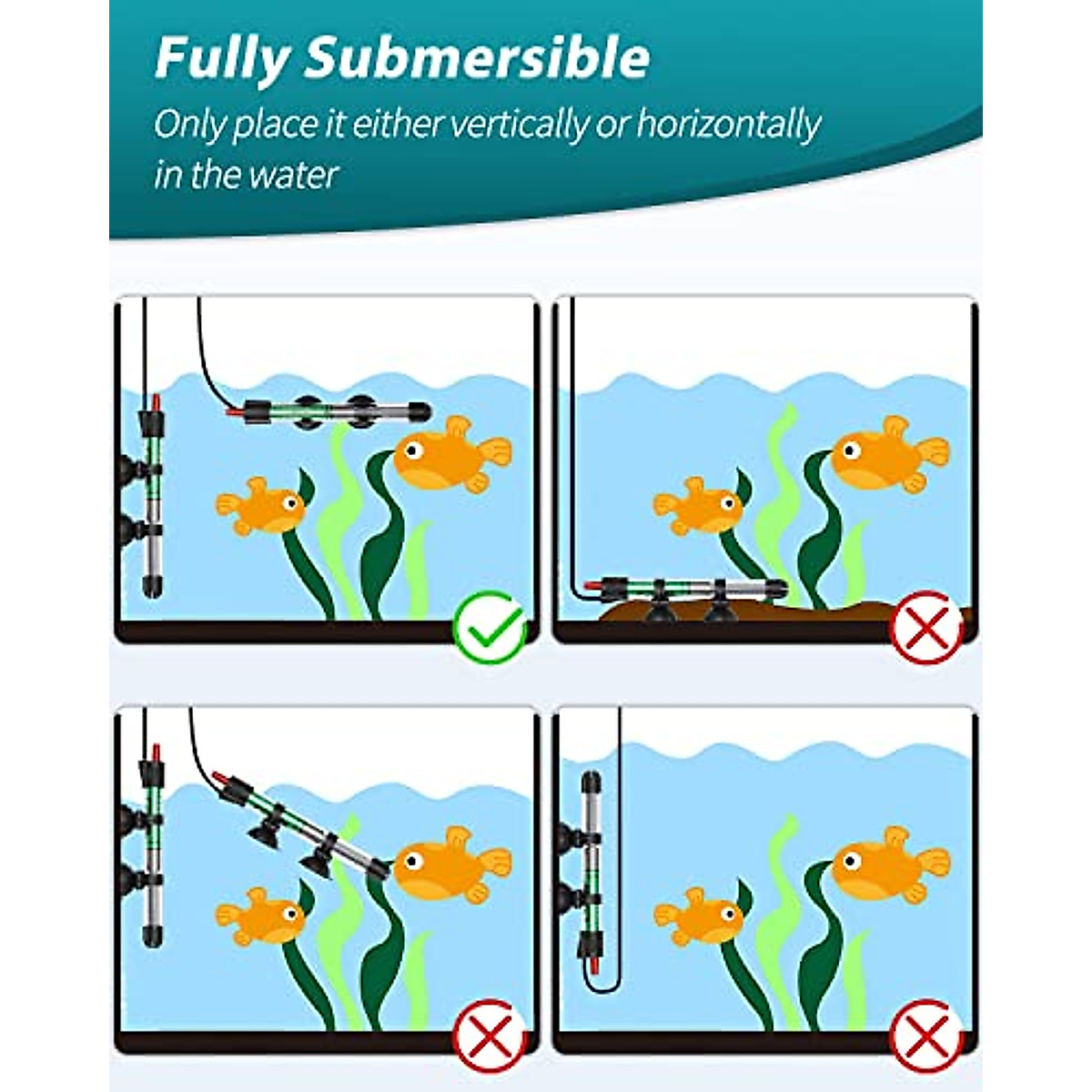 Fully Submersible

Only place it either vertically or horizontally in the water