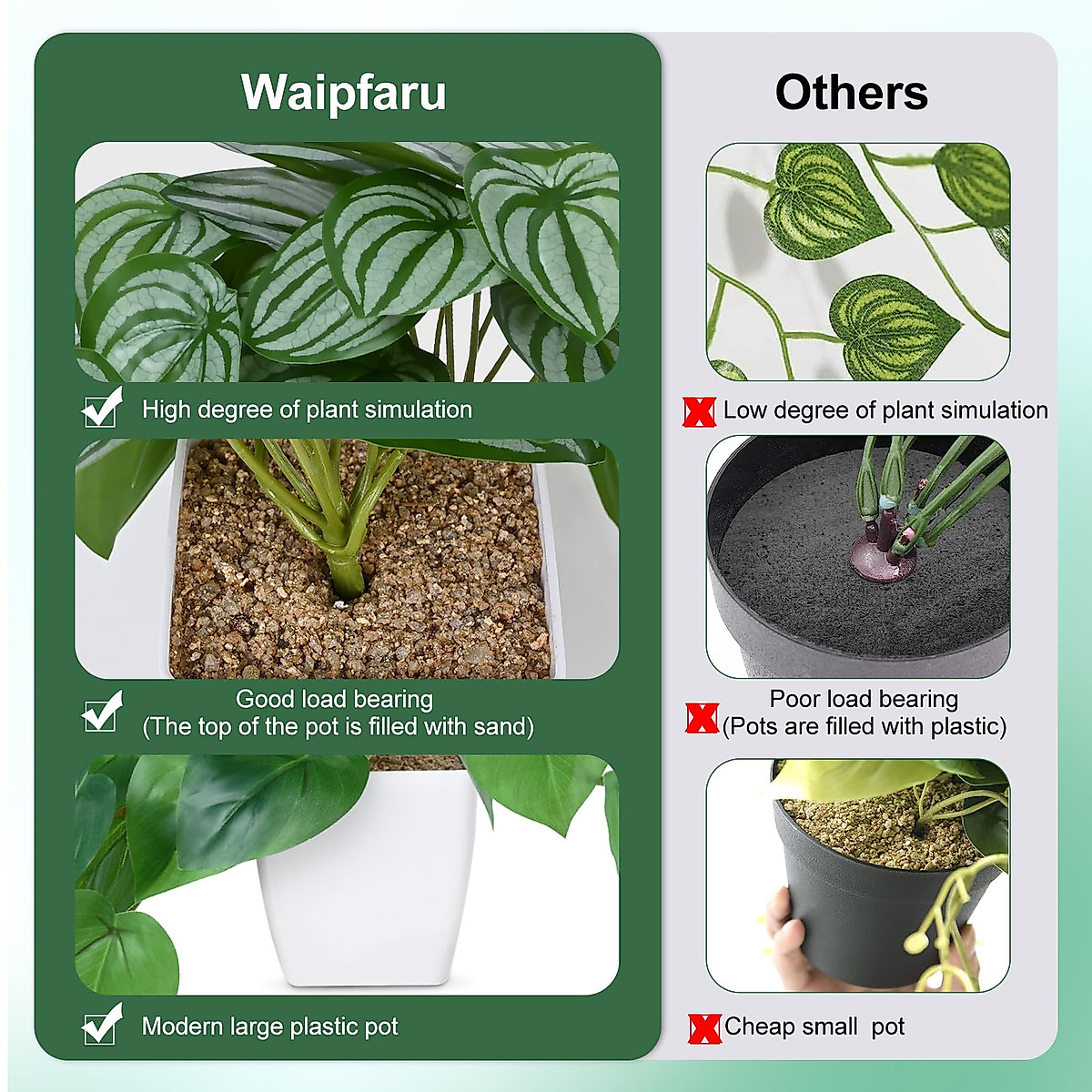 Waipfaru

High degree of plant simulation

Good load bearing
(The top of the pot is filled with sand)

Modern large plastic pot

Others

Low degree of plant simulation

Poor load bearing
(Pots are filled with plastic)

Cheap small pot