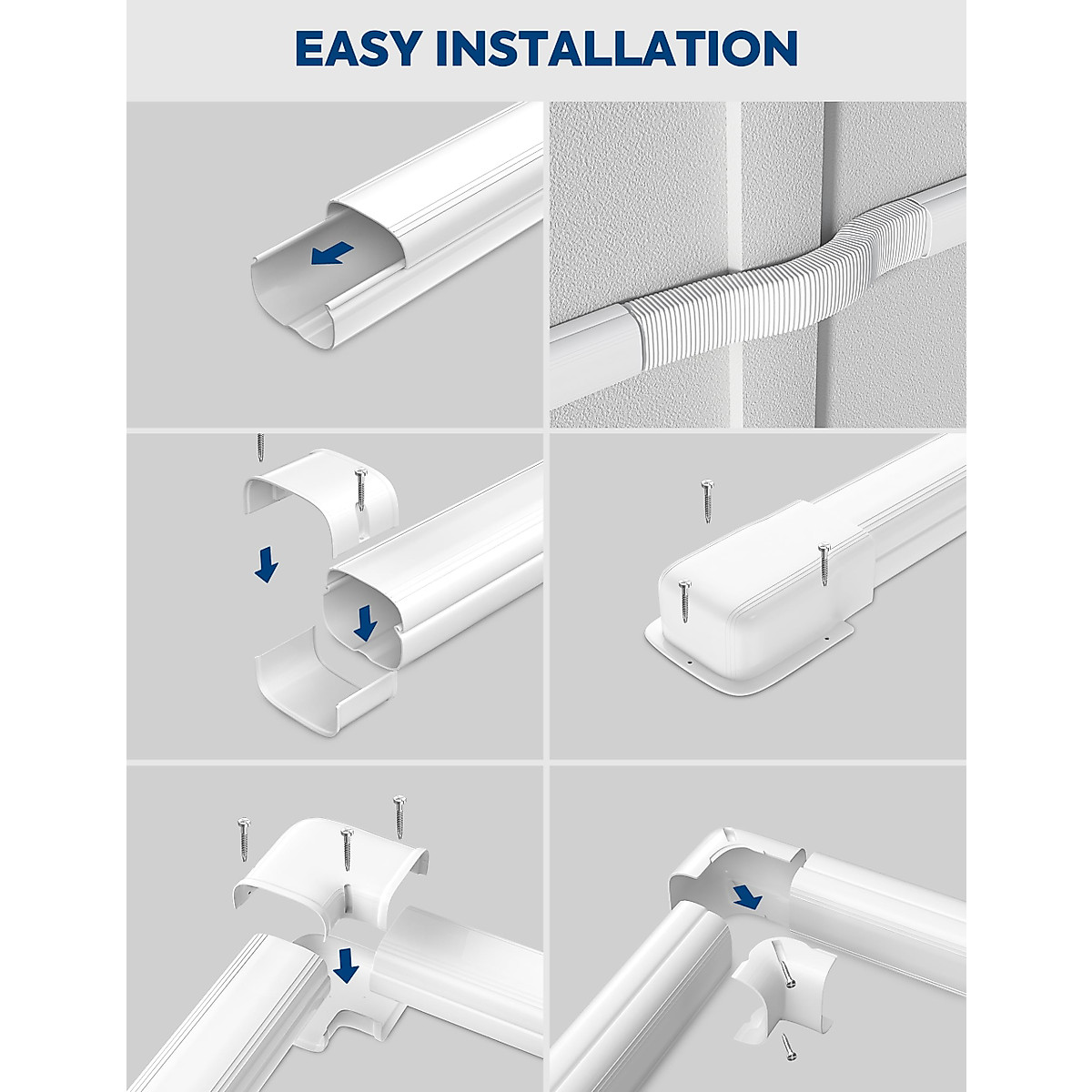 EASY INSTALLATION