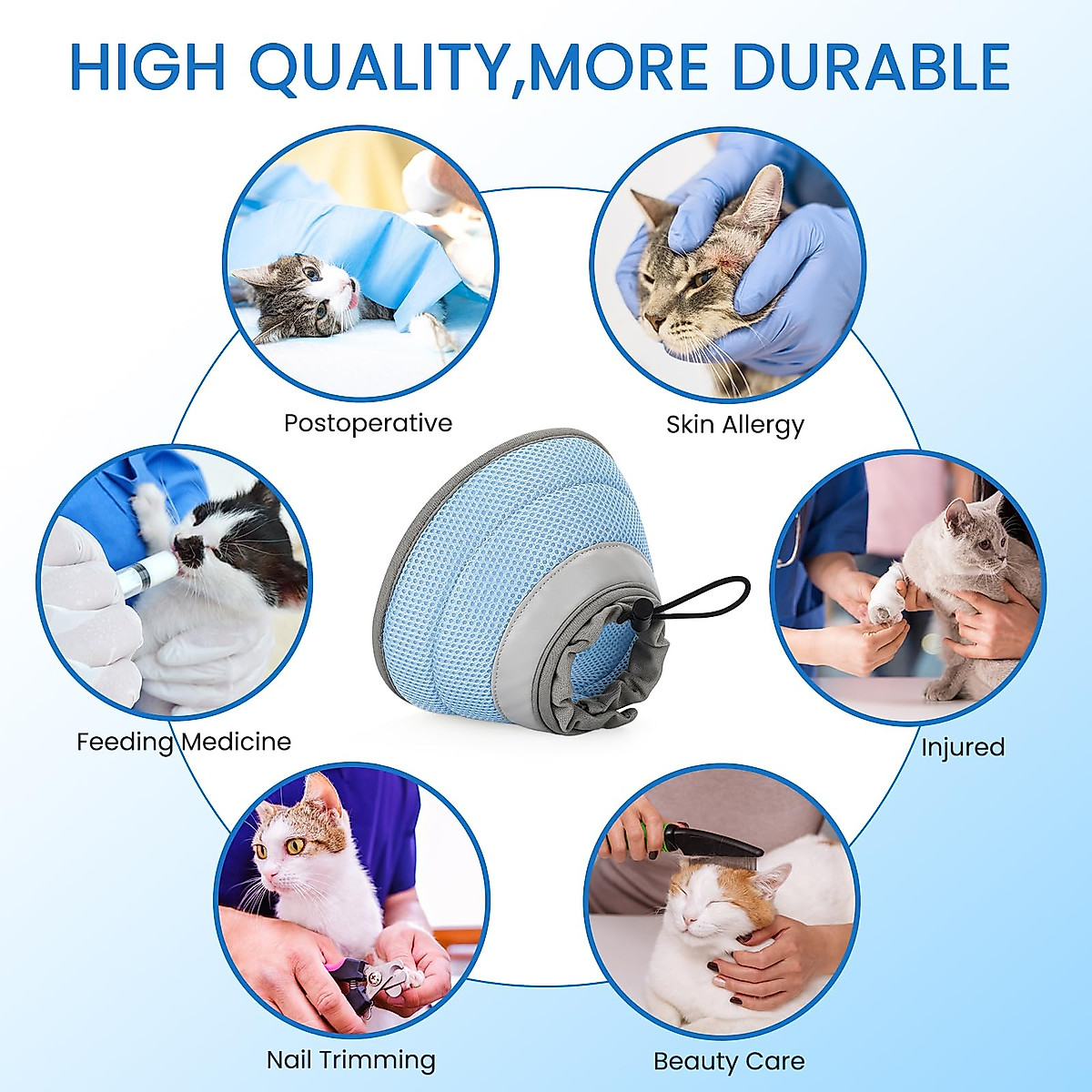 HIGH QUALITY,MORE DURABLE

Postoperative

Skin Allergy

Feeding Medicine

Injured

Nail Trimming

Beauty Care