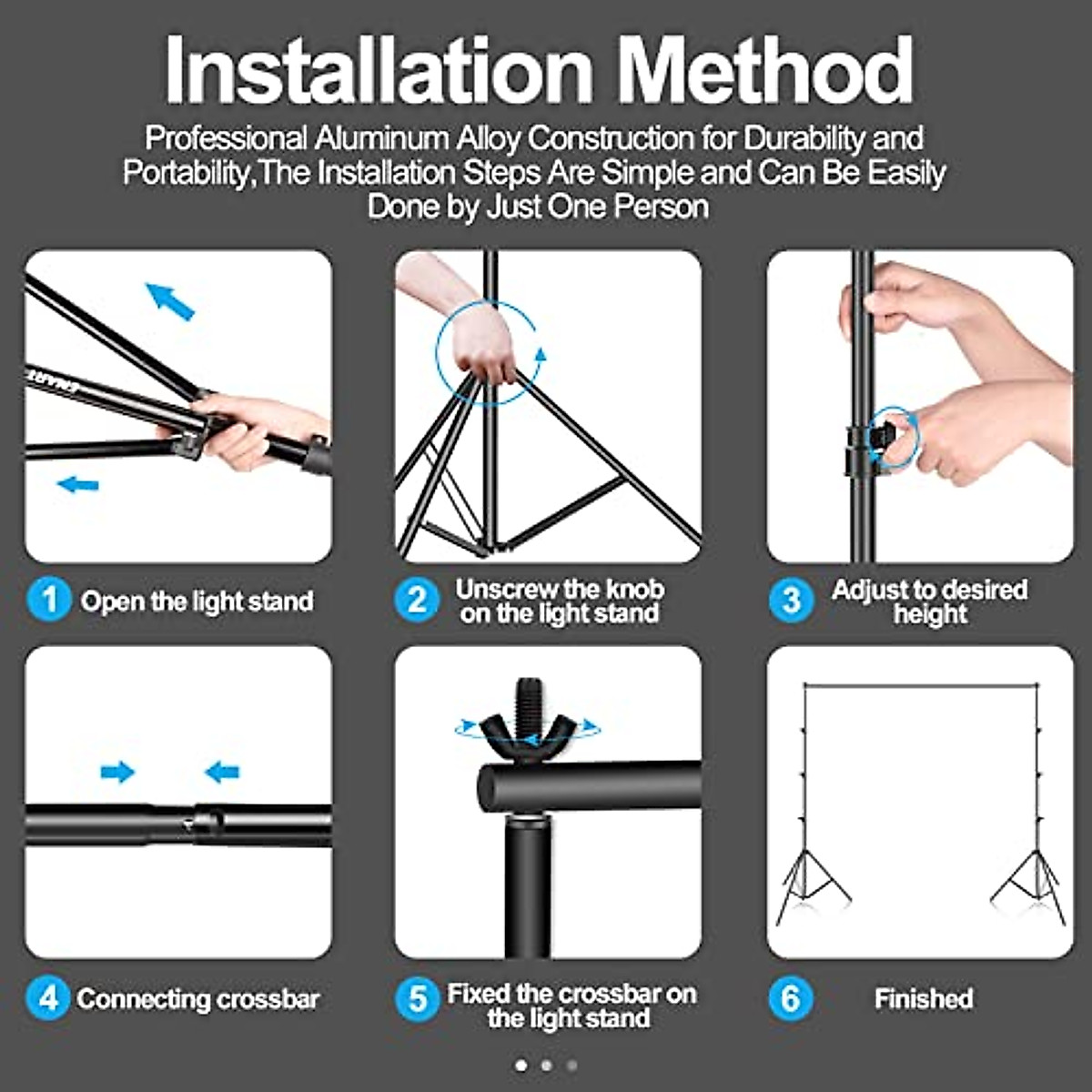 Installation Method

Professional Aluminum Alloy Construction for Durability and Portability,The Installation Steps Are Simple and Can Be Easily Done by Just One Person

1 Open the light stand

2 Unscrew the knob on the light stand

3 Adjust to desired height

4 Connecting crossbar

5 Fixed the crossbar on the light stand

6 Finished