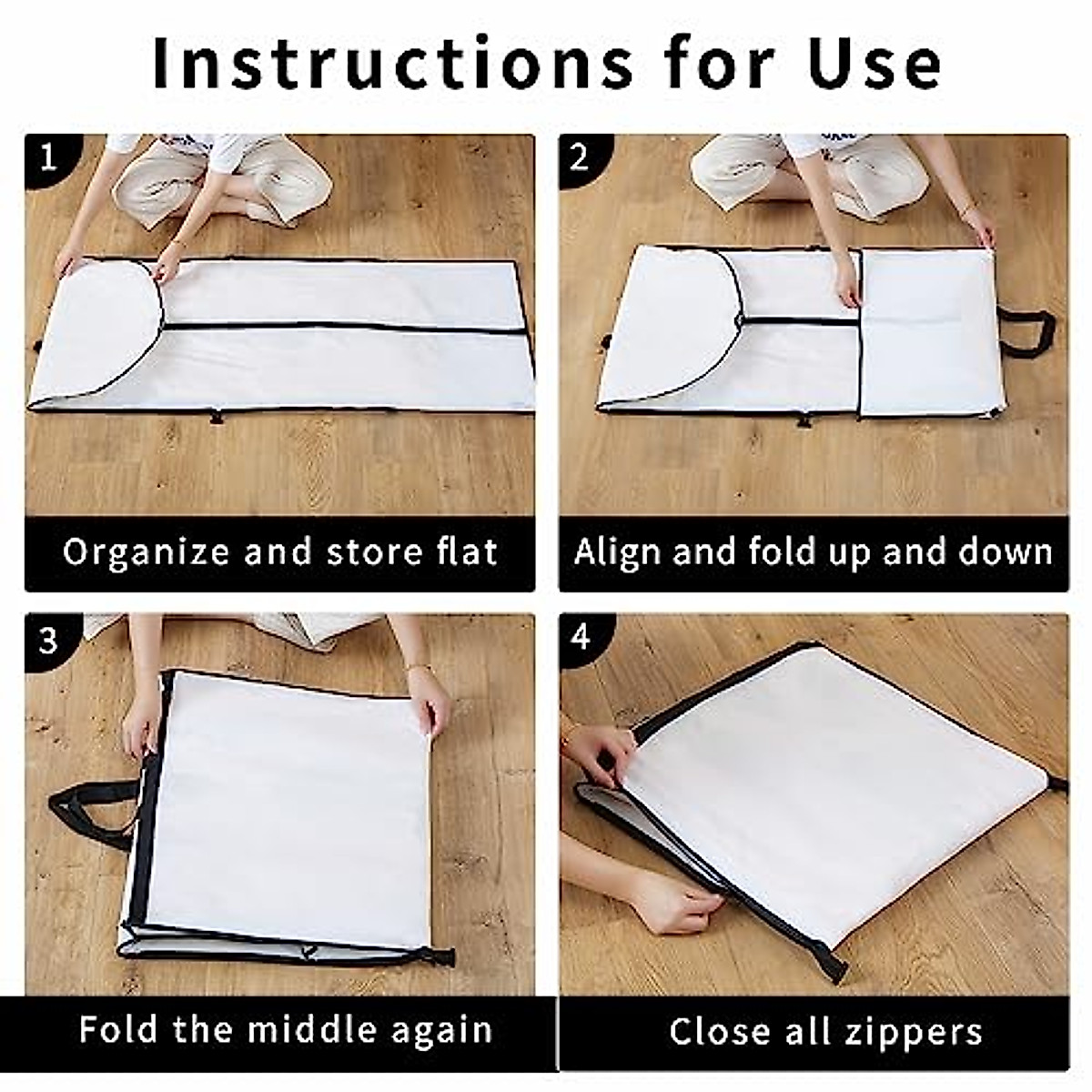 Instructions for Use

1

Organize and store flat

2

Align and fold up and down

3

Fold the middle again

4

Close all zippers