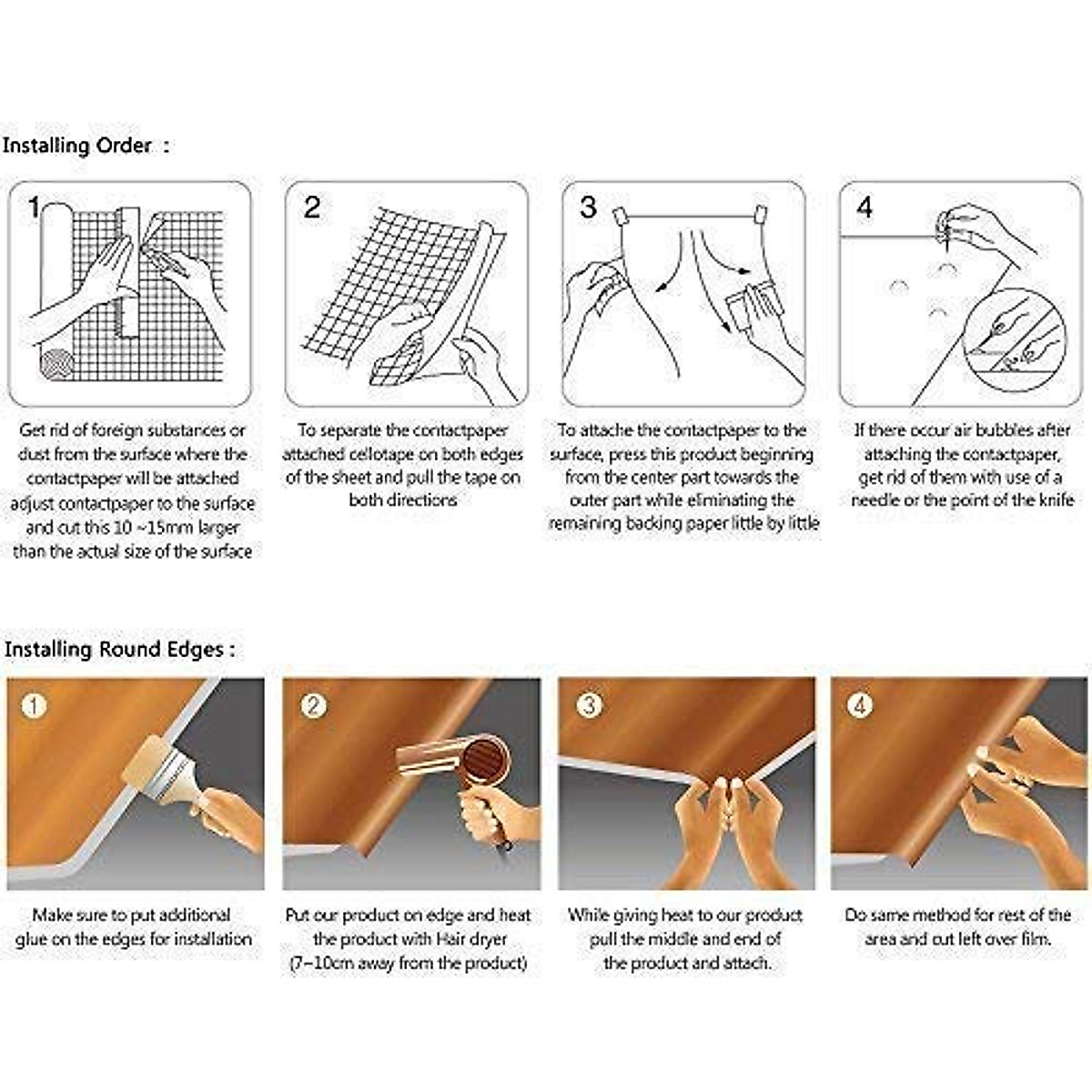 Installing Order :

1

Get rid of foreign substances or dust from the surface where the contactpaper will be attached adjust contactpaper to the surface and cut this 10 ~15mm larger than the actual size of the surface

2

To separate the contactpaper attached cellotape on both edges of the sheet and pull the tape on both directions

3

To attache the contactpaper to the surface, press this product beginning from the center part towards the outer part while eliminating the remaining backing paper little by little

4

If there occur air bubbles after attaching the contactpaper, get rid of them with use of a needle or the point of the knife

Installing Round Edges :

①

Make sure to put additional glue on the edges for installation

②

Put our product on edge and heat the product with Hair dryer (7~10cm away from the product)

③

While giving heat to our product pull the middle and end of the product and attach.

④

Do same method for rest of the area and cut left over film.