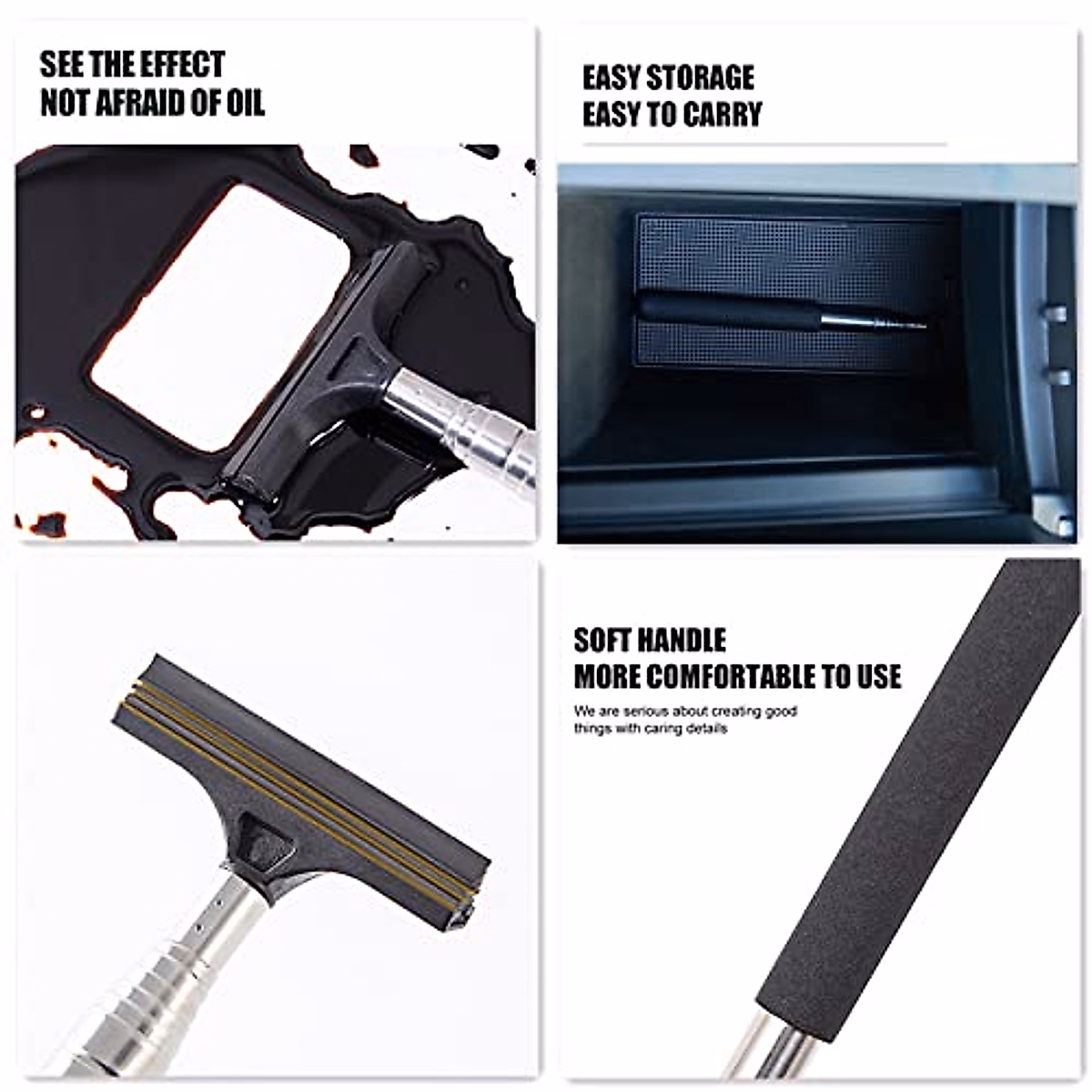 SEE THE EFFECT
NOT AFRAID OF OIL

EASY STORAGE
EASY TO CARRY

SOFT HANDLE
MORE COMFORTABLE TO USE

We are serious about creating good things with caring details