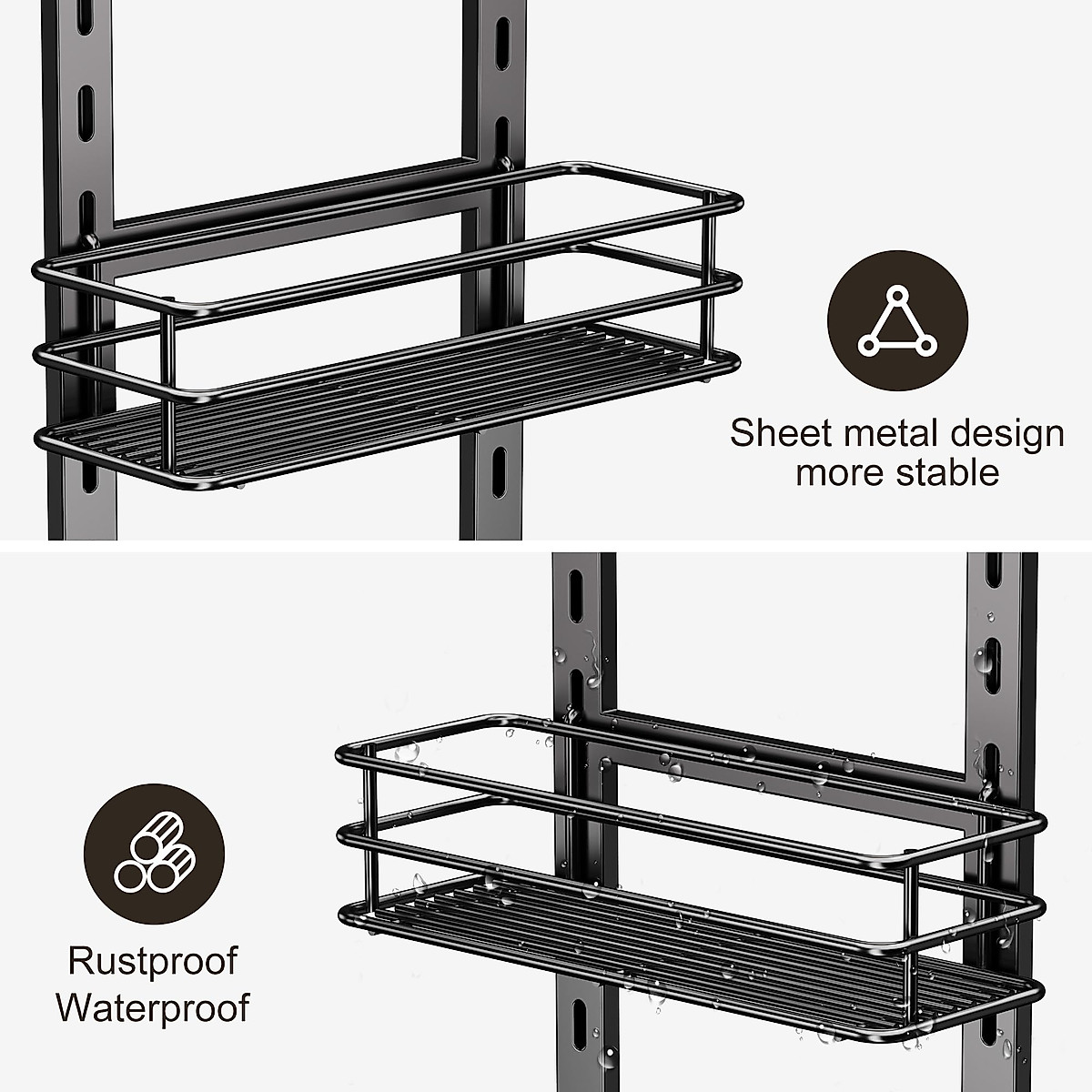 Sheet metal design more stable

Rustproof Waterproof