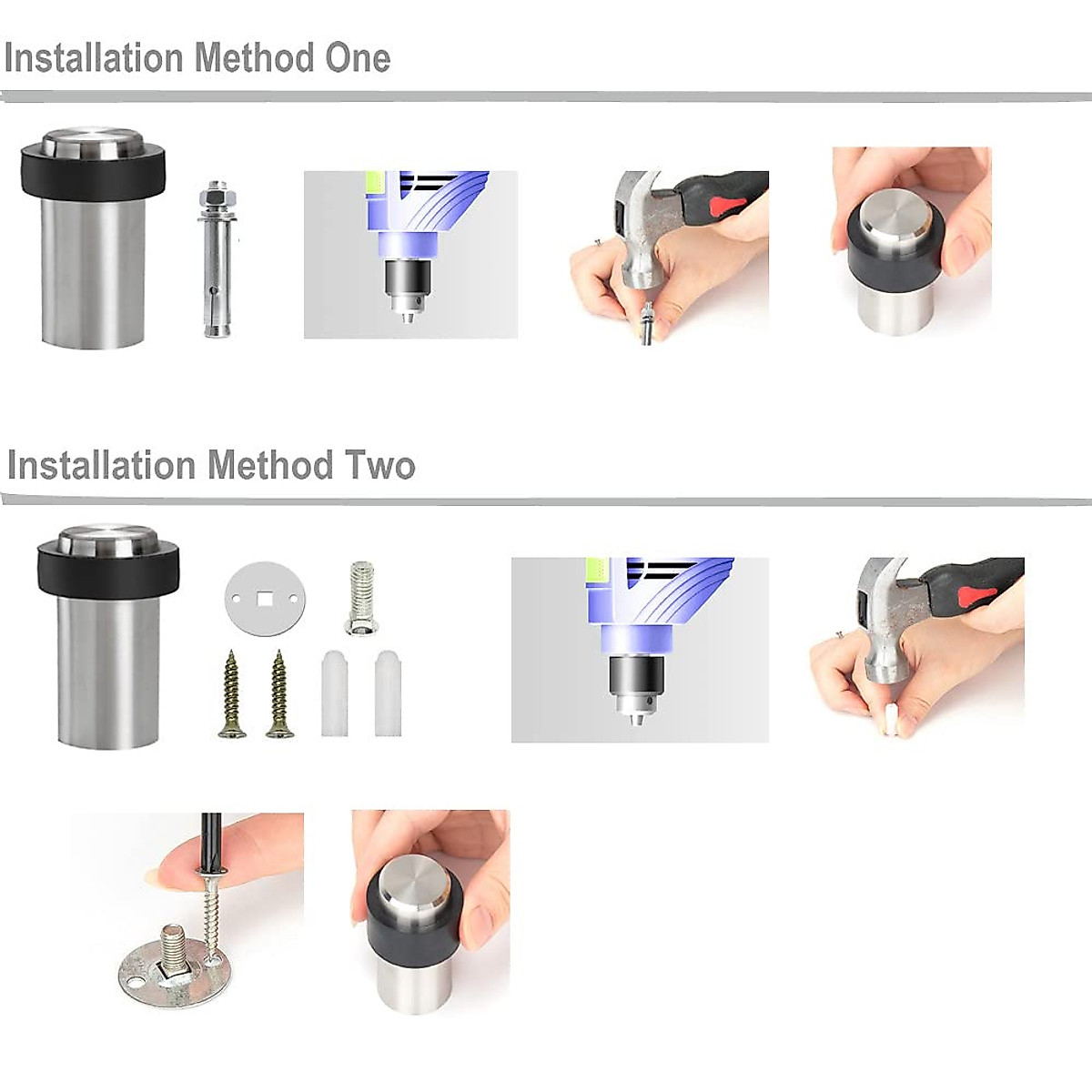 Installation Method One

Installation Method Two