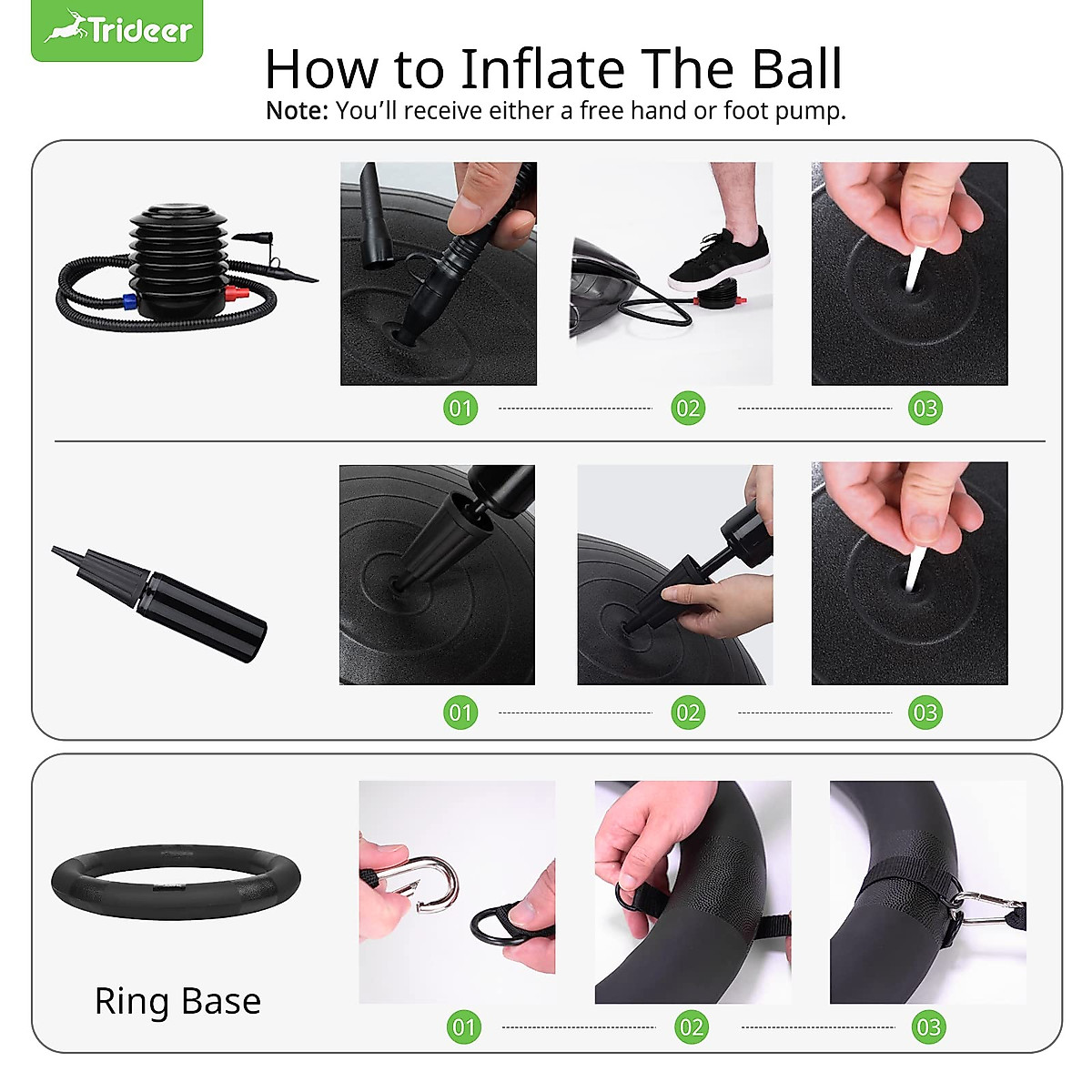 Trideer

How to Inflate The Ball

Note: You'll receive either a free hand or foot pump.

01 02 03

01 02 03

Ring Base

01 02 03