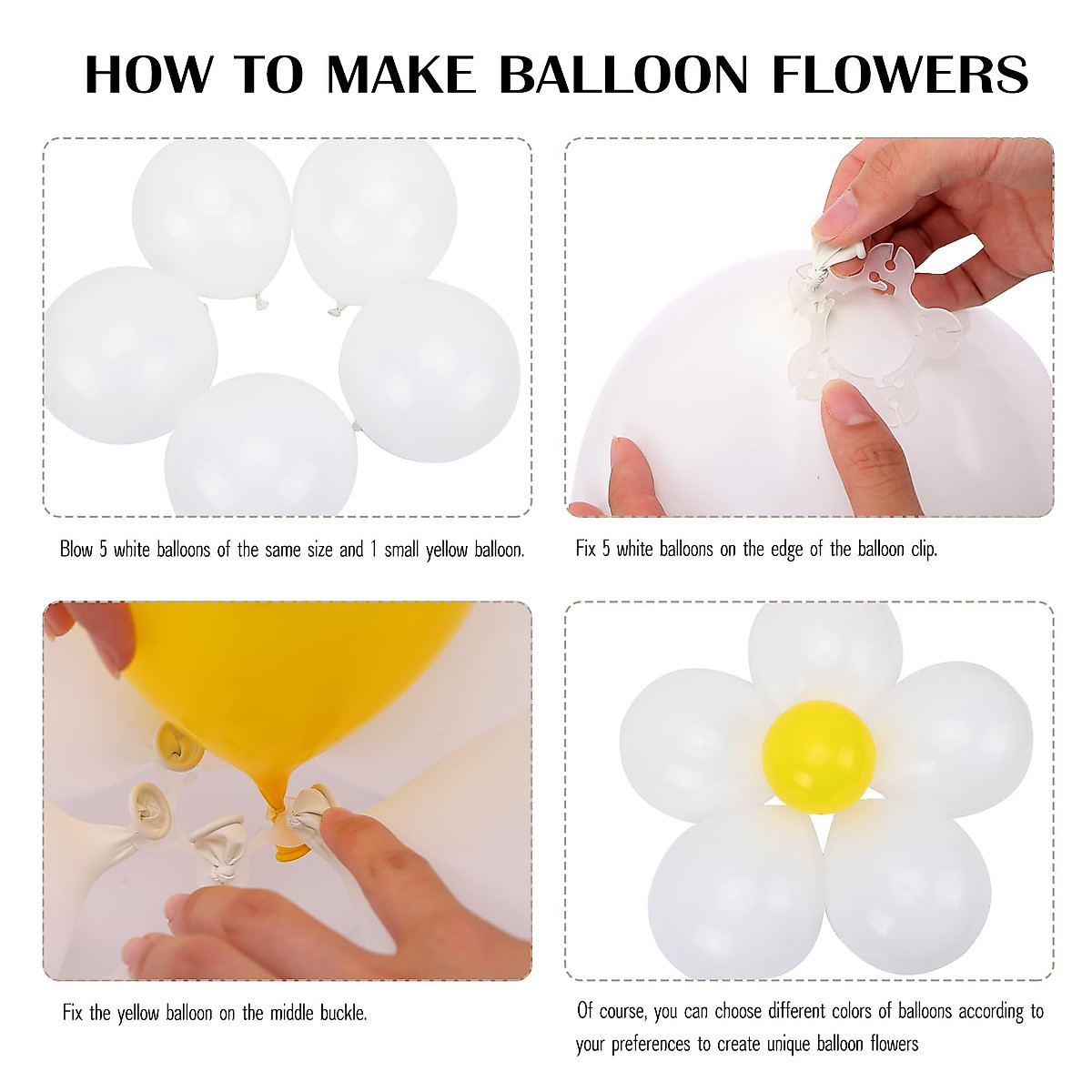 HOW TO MAKE BALLOON FLOWERS

Blow 5 white balloons of the same size and 1 small yellow balloon.

Fix 5 white balloons on the edge of the balloon clip.

Fix the yellow balloon on the middle buckle.

Of course, you can choose different colors of balloons according to your preferences to create unique balloon flowers