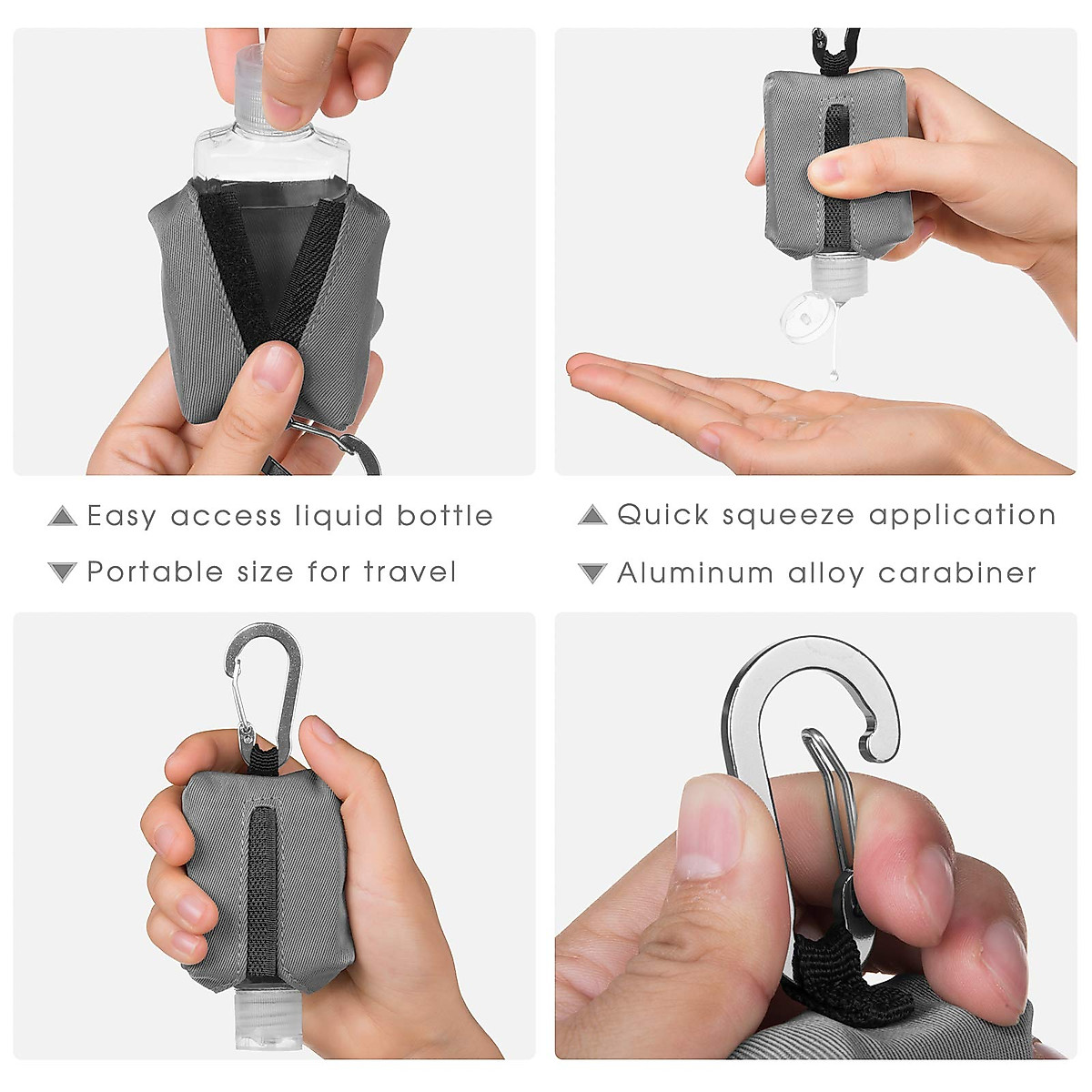 ▲ Easy access liquid bottle

▼ Portable size for travel

▲ Quick squeeze application

▼ Aluminum alloy carabiner