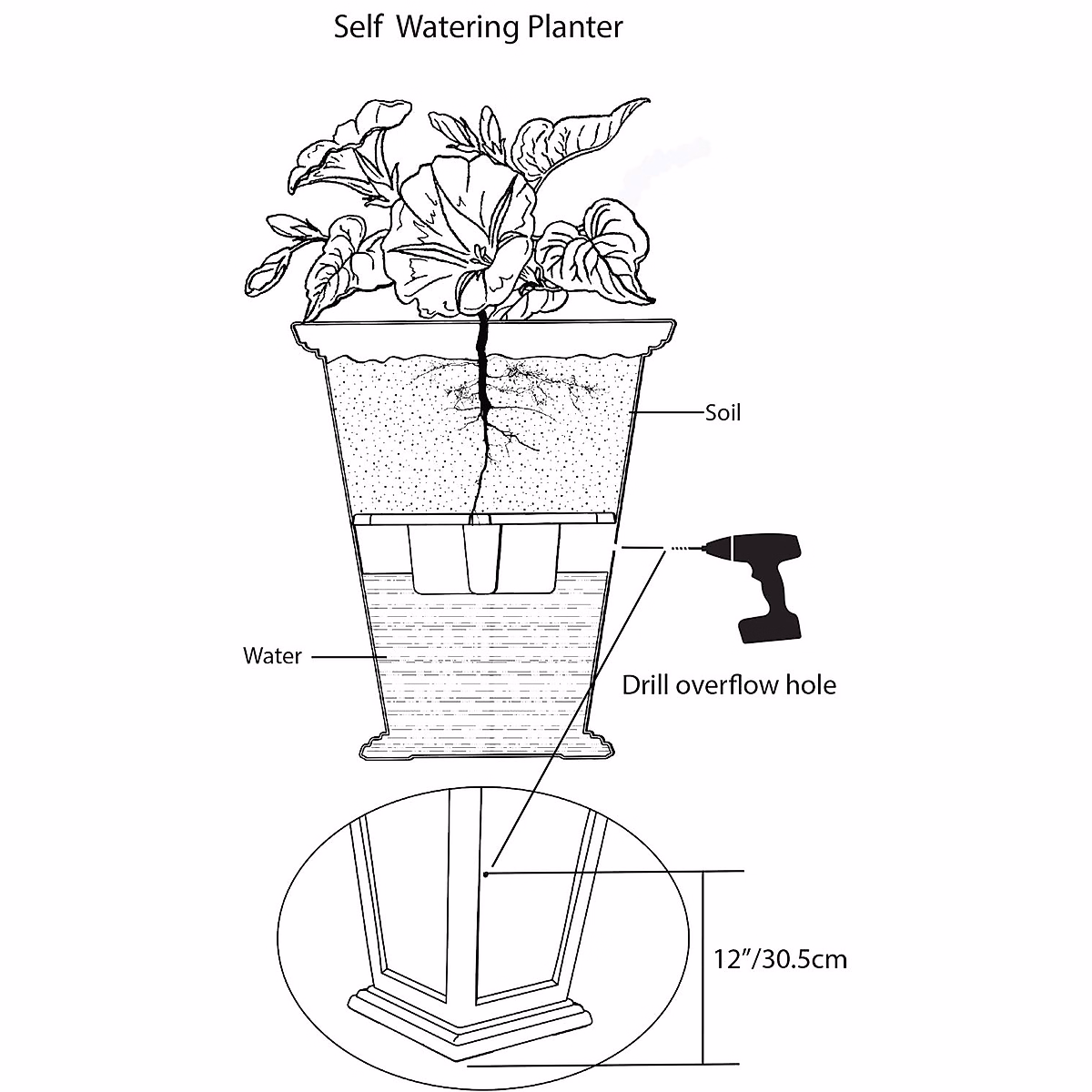 Self Watering Planter

Soil

Water

Drill overflow hole

12"/30.5cm