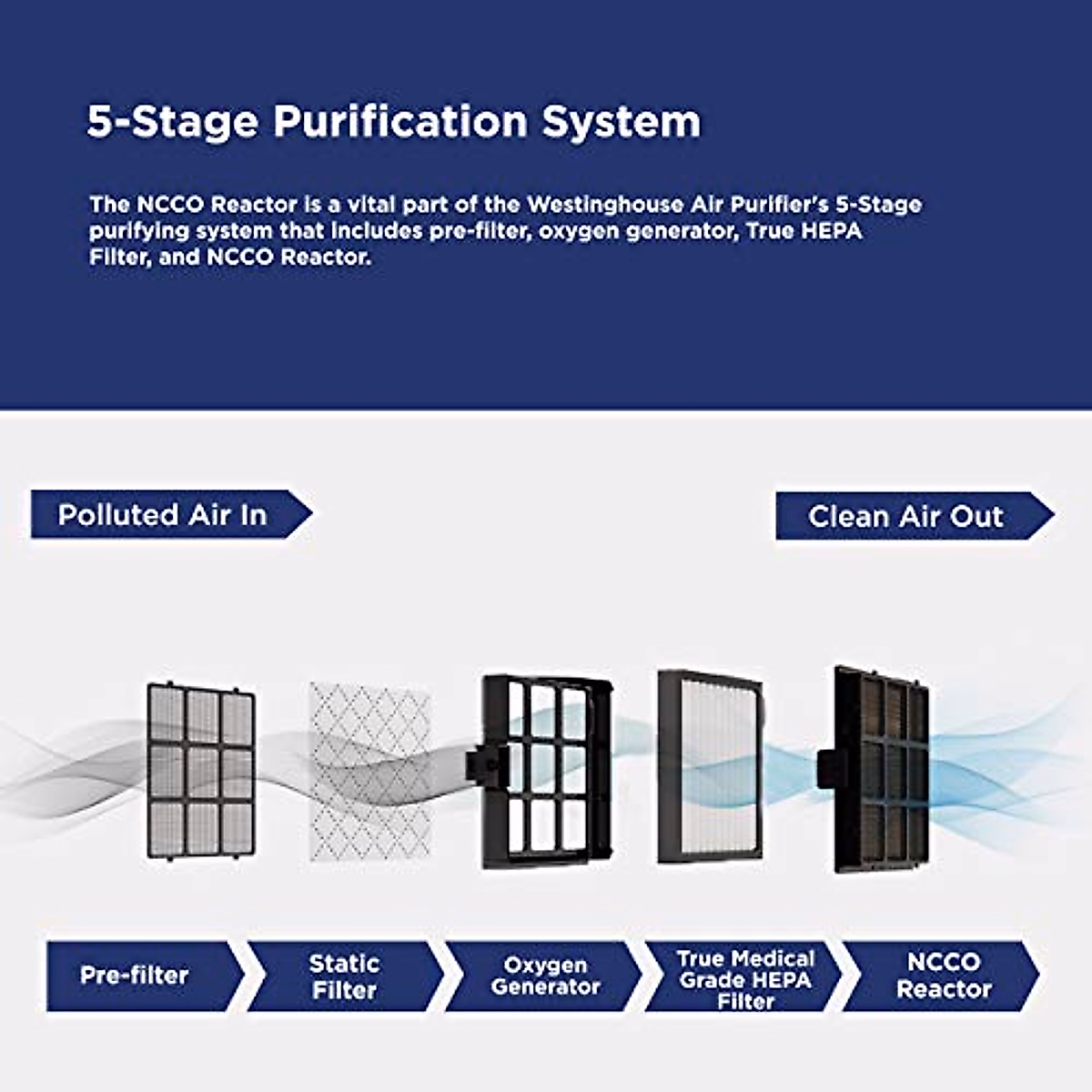 5-Stage Purification System

The NCCO Reactor is a vital part of the Westinghouse Air Purifier's 5-Stage purifying system that includes pre-filter, oxygen generator, True HEPA Filter, and NCCO Reactor.

Polluted Air In

Clean Air Out

Pre-filter

Static Filter

Oxygen Generator

True Medical Grade HEPA Filter

NCCO Reactor