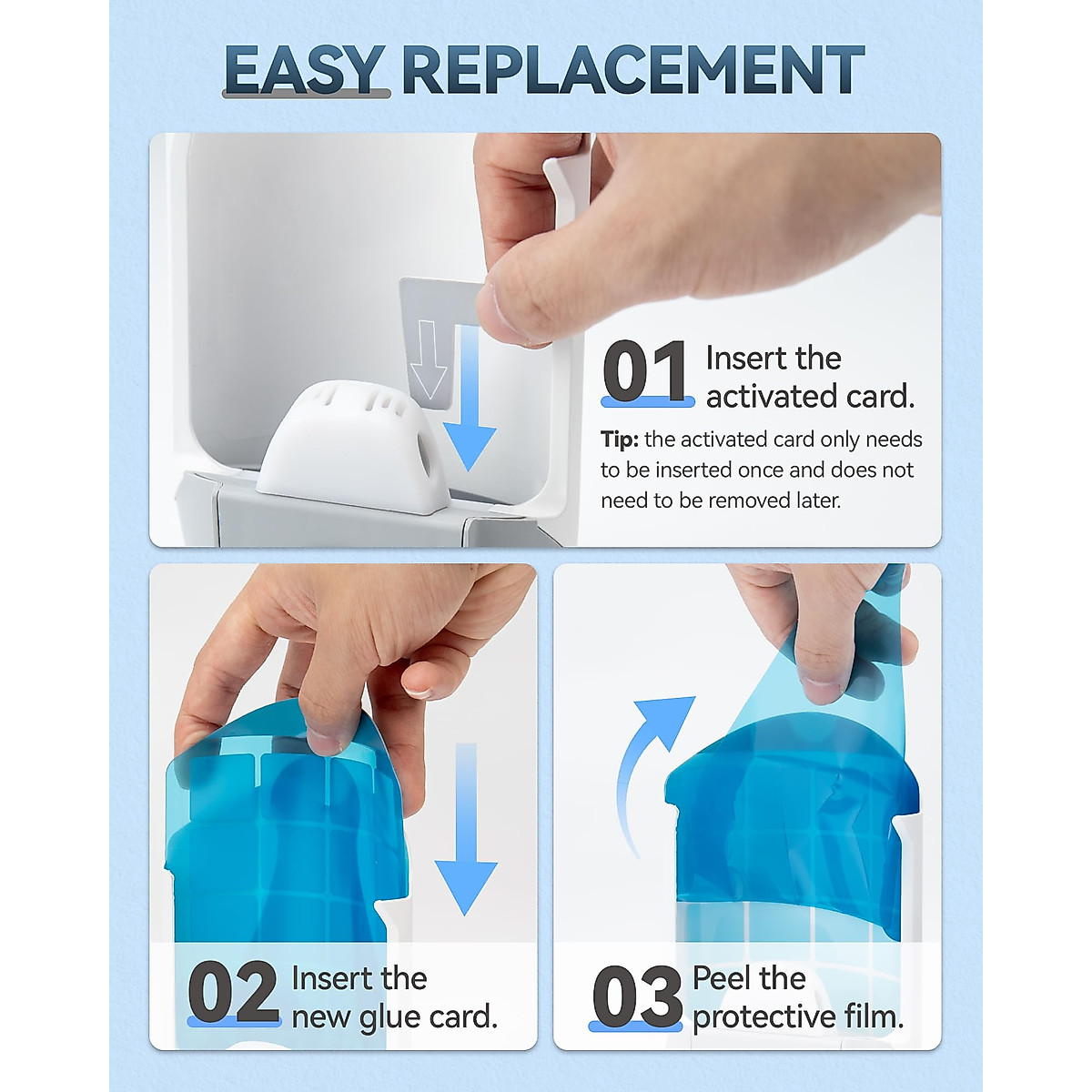 EASY REPLACEMENT

01 Insert the activated card.

Tip: the activated card only needs to be inserted once and does not need to be removed later.

02 Insert the new glue card.

03 Peel the protective film.