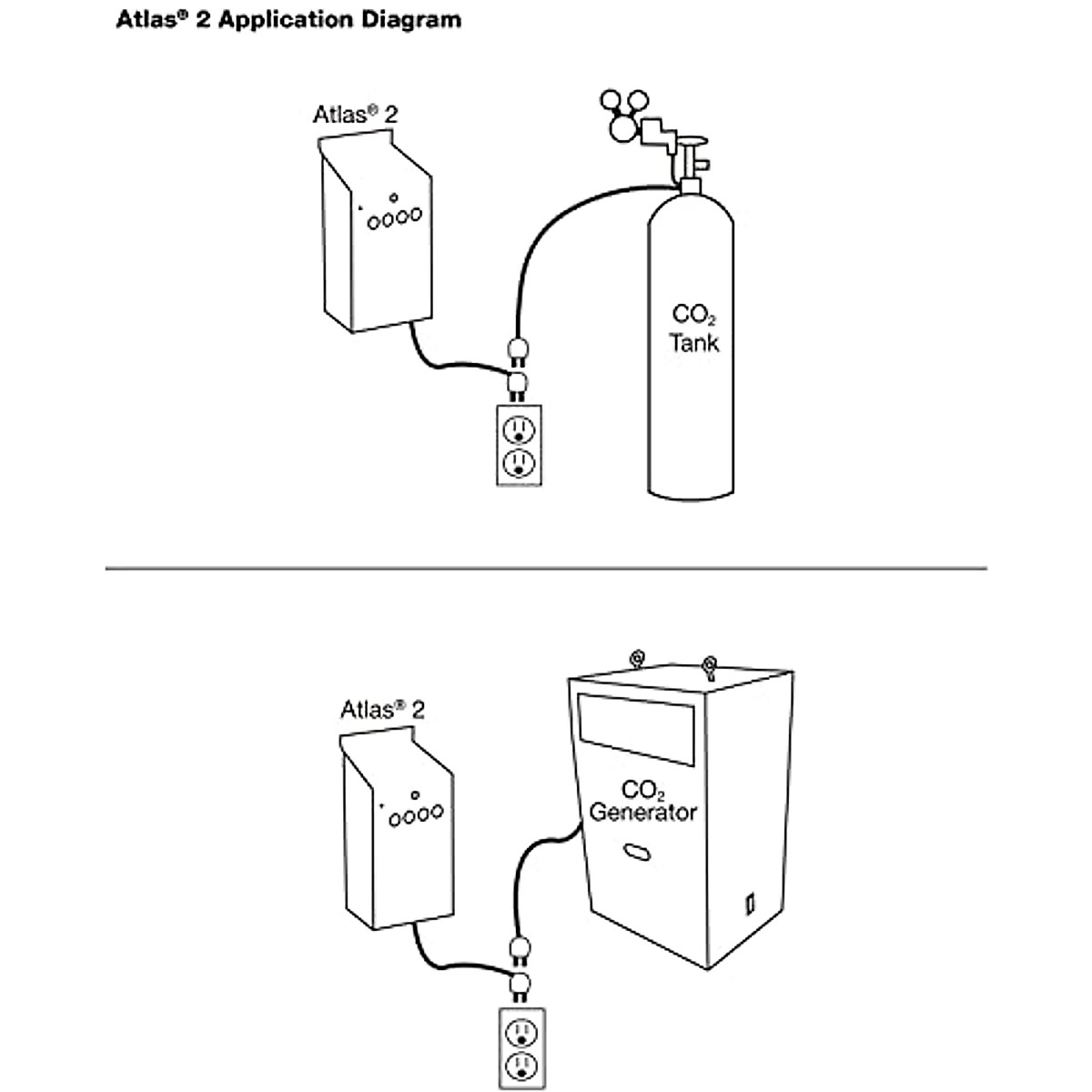 Atlas® 2 Application Diagram

Atlas® 2

$CO_2$ Tank

Atlas® 2

$CO_2$ Generator