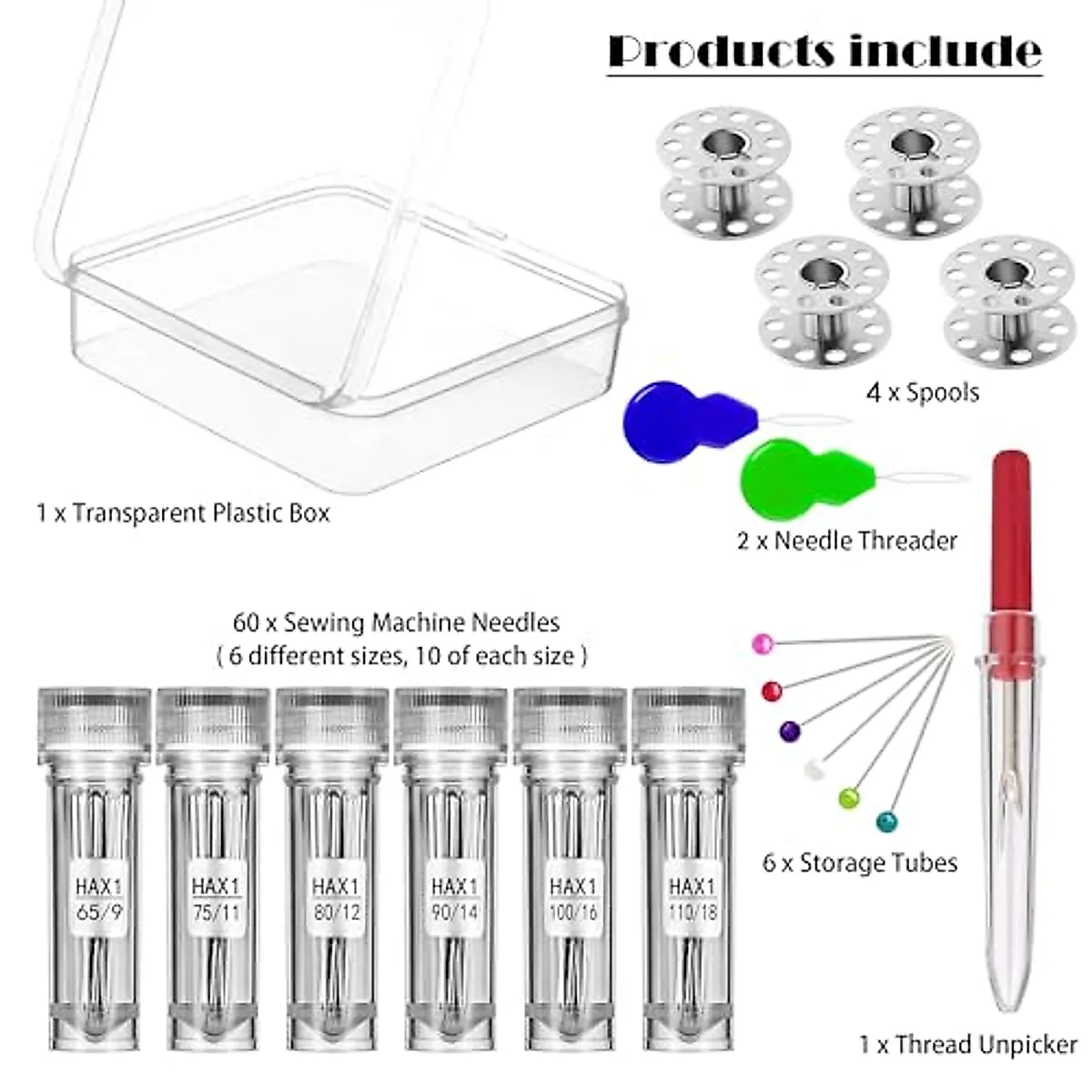 Products include

4 x Spools

1 x Transparent Plastic Box

2 x Needle Threader

60 x Sewing Machine Needles
( 6 different sizes, 10 of each size )

HAX1
65/9

HAX1
75/11

HAX1
80/12

HAX1
90/14

HAX1
100/16

HAX1
110/18

6 x Storage Tubes

1 x Thread Unpicker