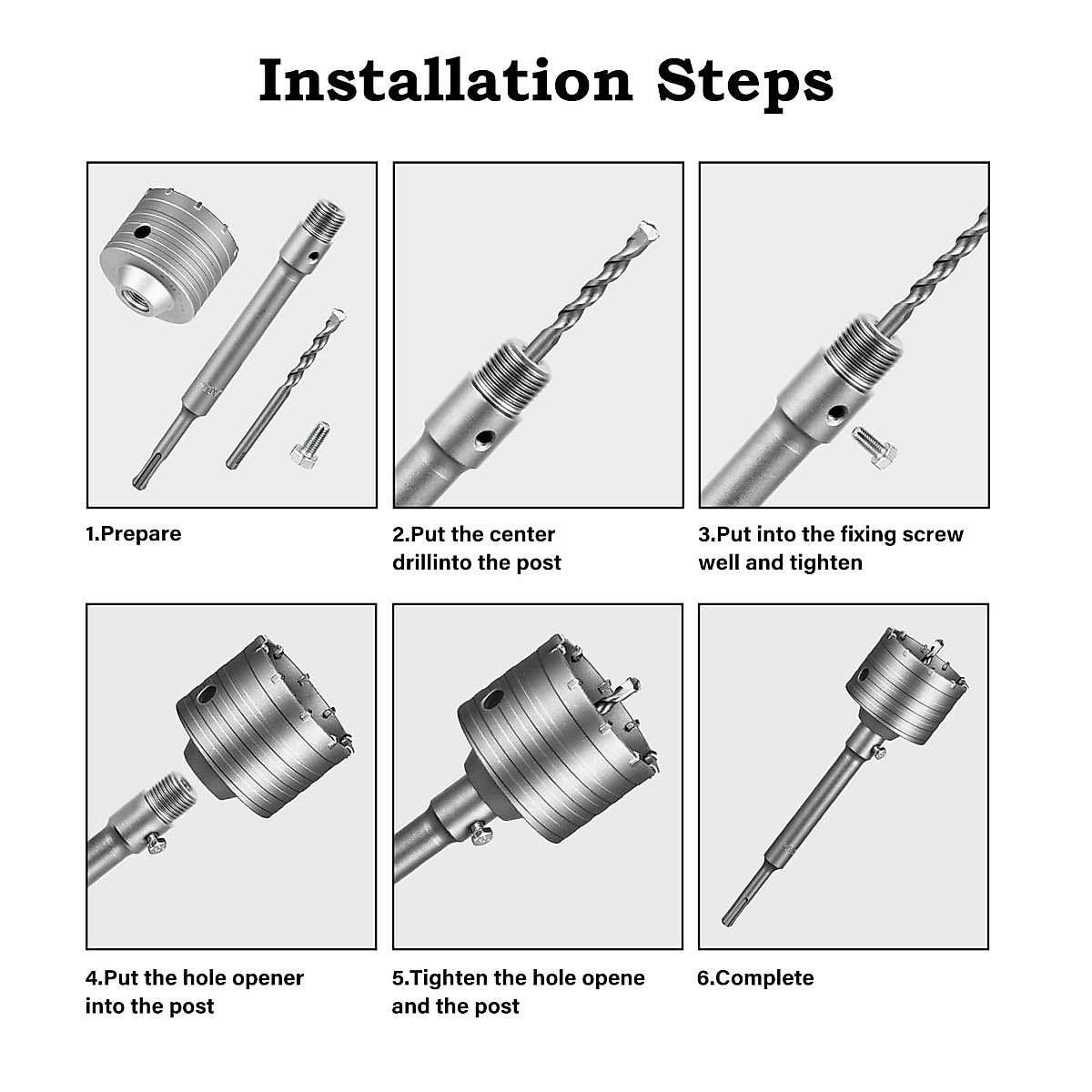 Installation Steps

1.Prepare

2.Put the center drillinto the post

3.Put into the fixing screw well and tighten

4.Put the hole opener into the post

5.Tighten the hole opene and the post

6.Complete