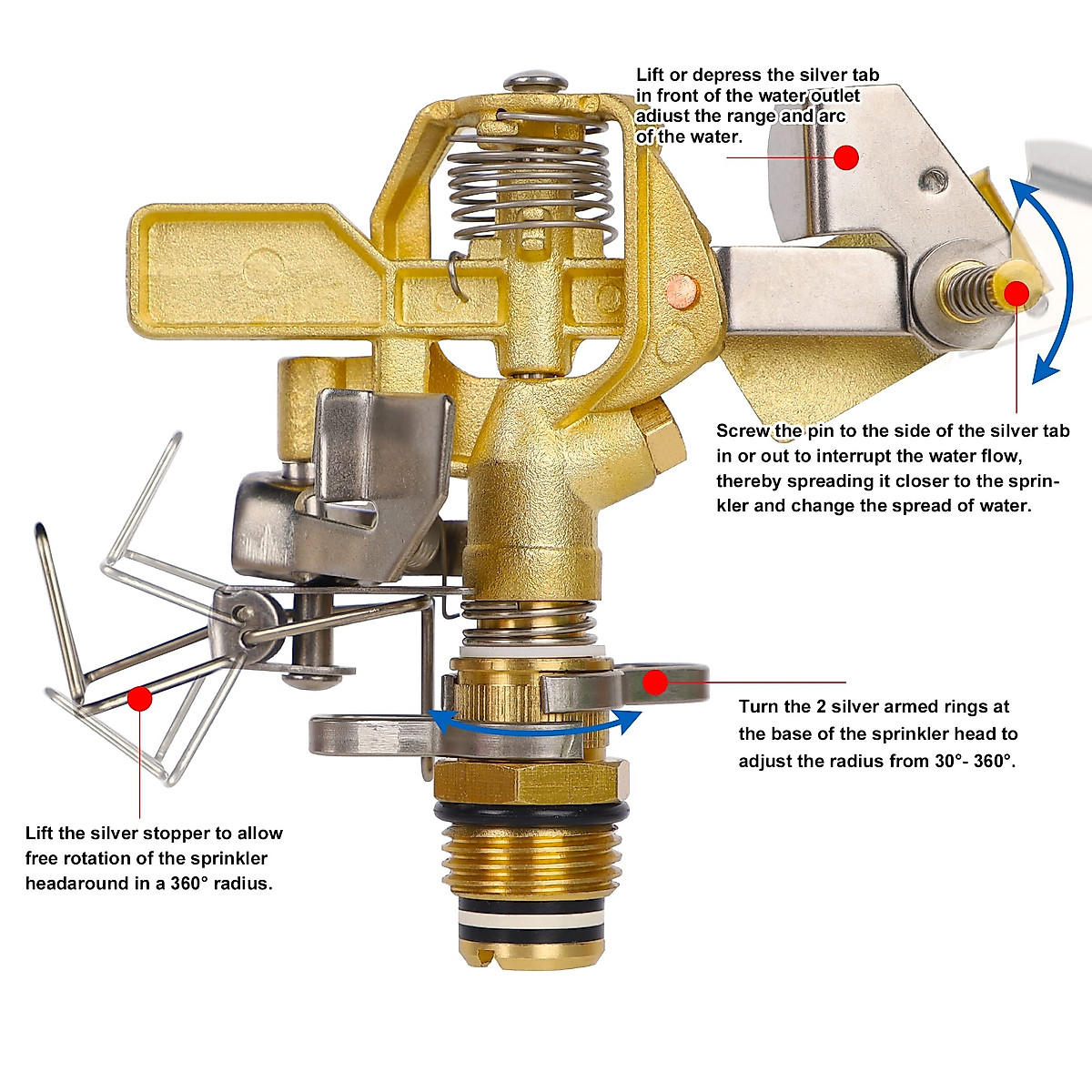 Lift or depress the silver tab in front of the water outlet adjust the range and arc of the water.

Screw the pin to the side of the silver tab in or out to interrupt the water flow, thereby spreading it closer to the sprinkler and change the spread of water.

Turn the 2 silver armed rings at the base of the sprinkler head to adjust the radius from 30°- 360°.

Lift the silver stopper to allow free rotation of the sprinkler headaround in a 360° radius.