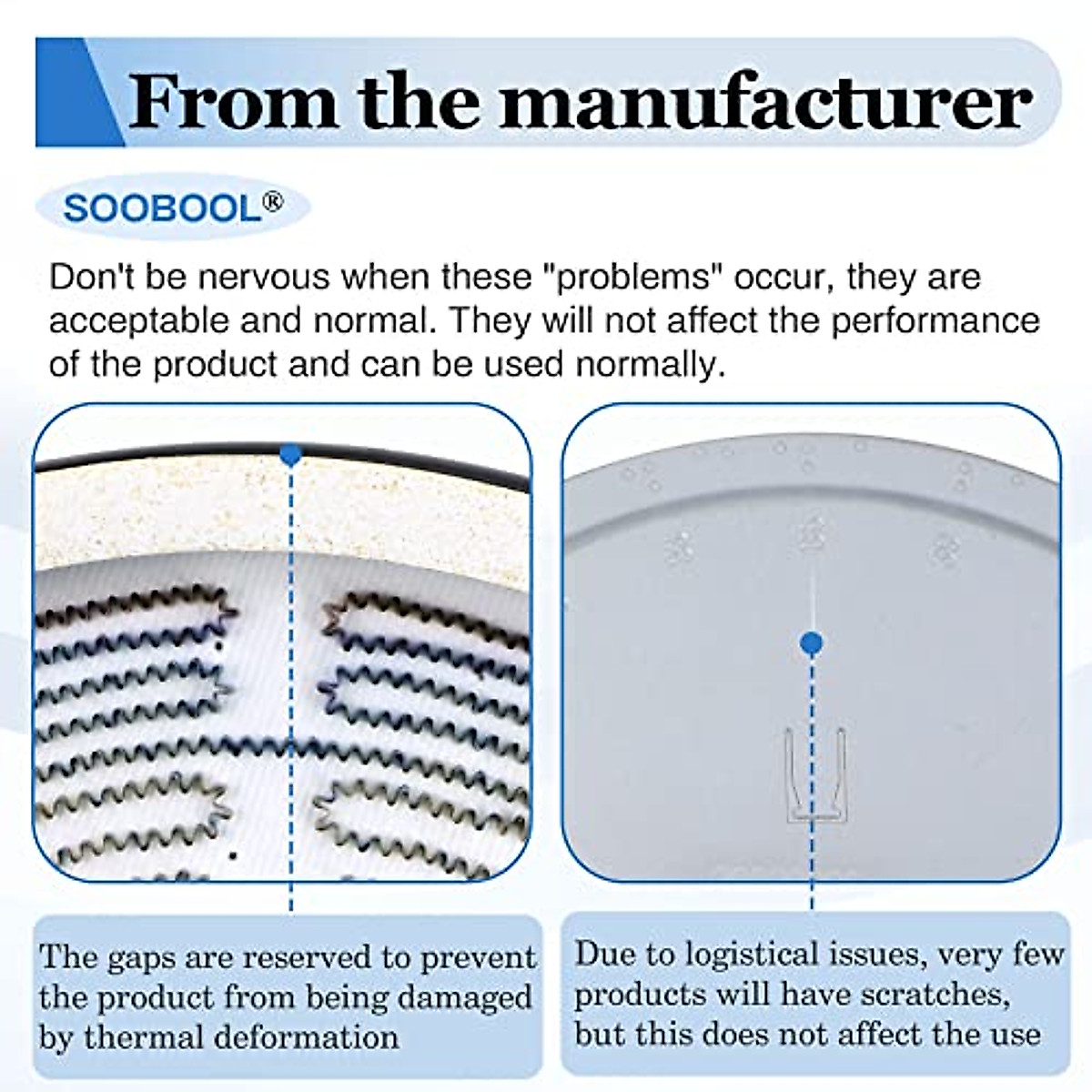 From the manufacturer

SOOBOOL®

Don't be nervous when these "problems" occur, they are acceptable and normal. They will not affect the performance of the product and can be used normally.

The gaps are reserved to prevent the product from being damaged by thermal deformation

Due to logistical issues, very few products will have scratches, but this does not affect the use