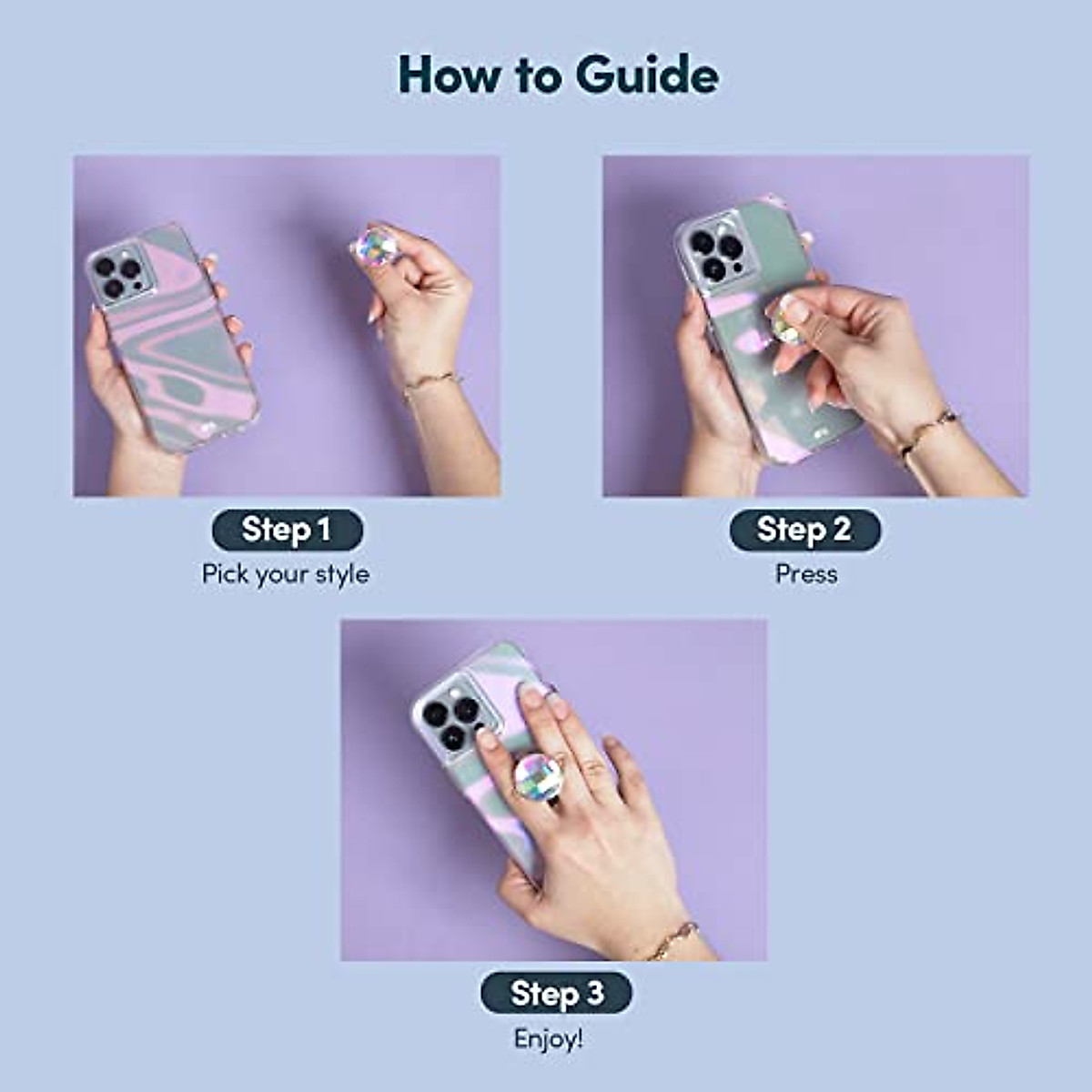 How to Guide

Step 1
Pick your style

Step 2
Press

Step 3
Enjoy!