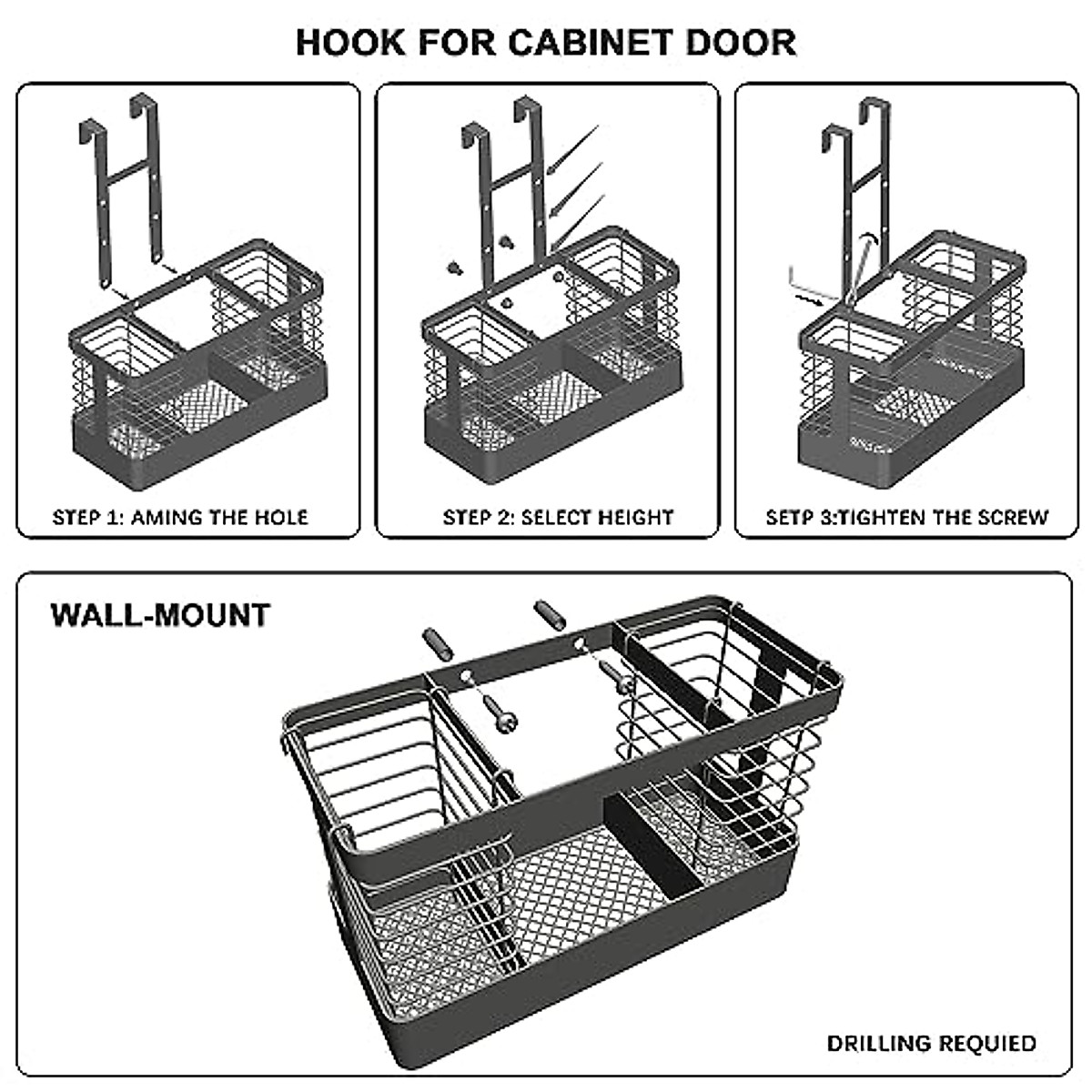 HOOK FOR CABINET DOOR

STEP 1: AMING THE HOLE

STEP 2: SELECT HEIGHT

SETP 3:TIGHTEN THE SCREW

WALL-MOUNT

DRILLING REQUIED