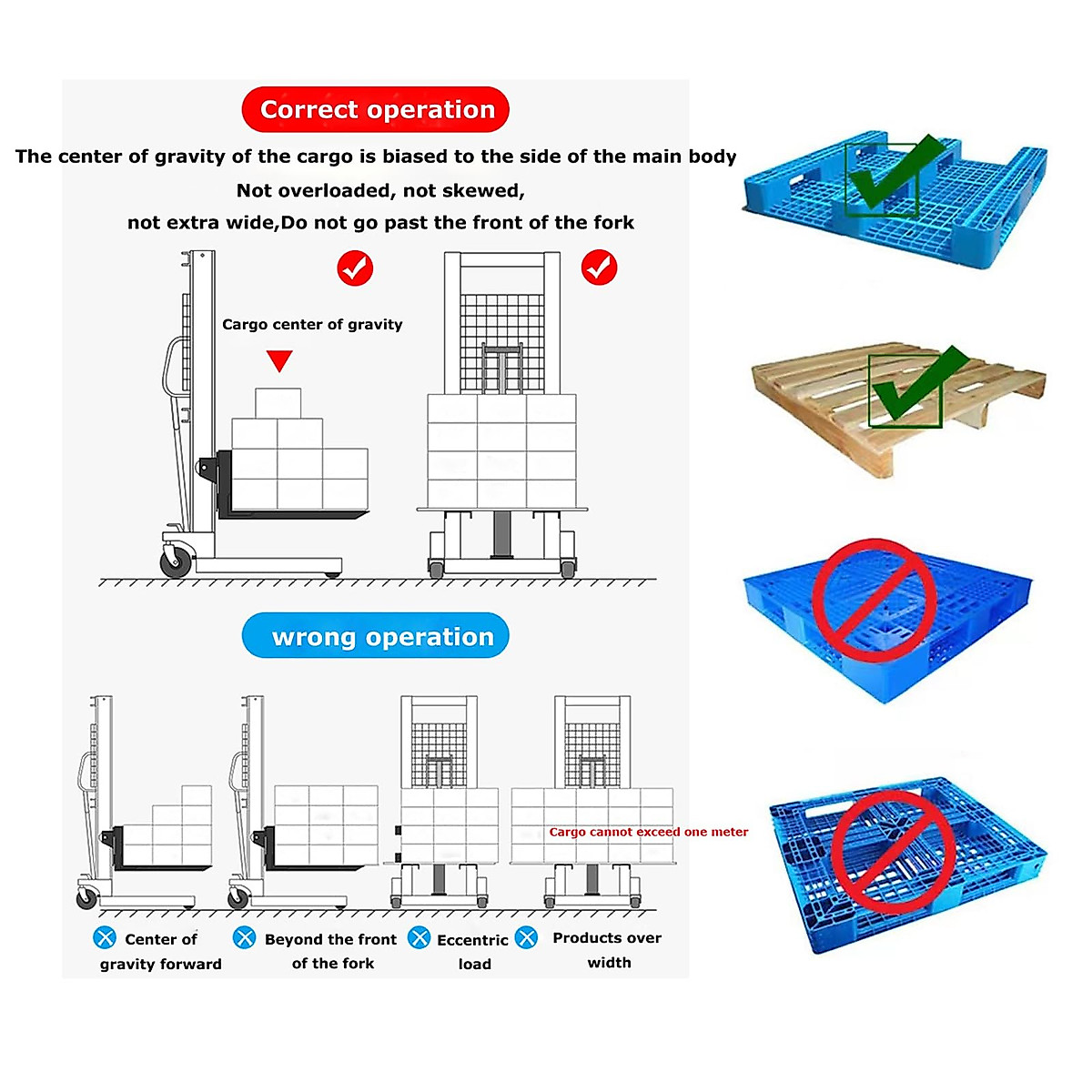 Correct operation

The center of gravity of the cargo is biased to the side of the main body

Not overloaded, not skewed,

not extra wide,Do not go past the front of the fork

Cargo center of gravity

wrong operation

Cargo cannot exceed one meter

Center of gravity forward

Beyond the front of the fork

Eccentric load

Products over width