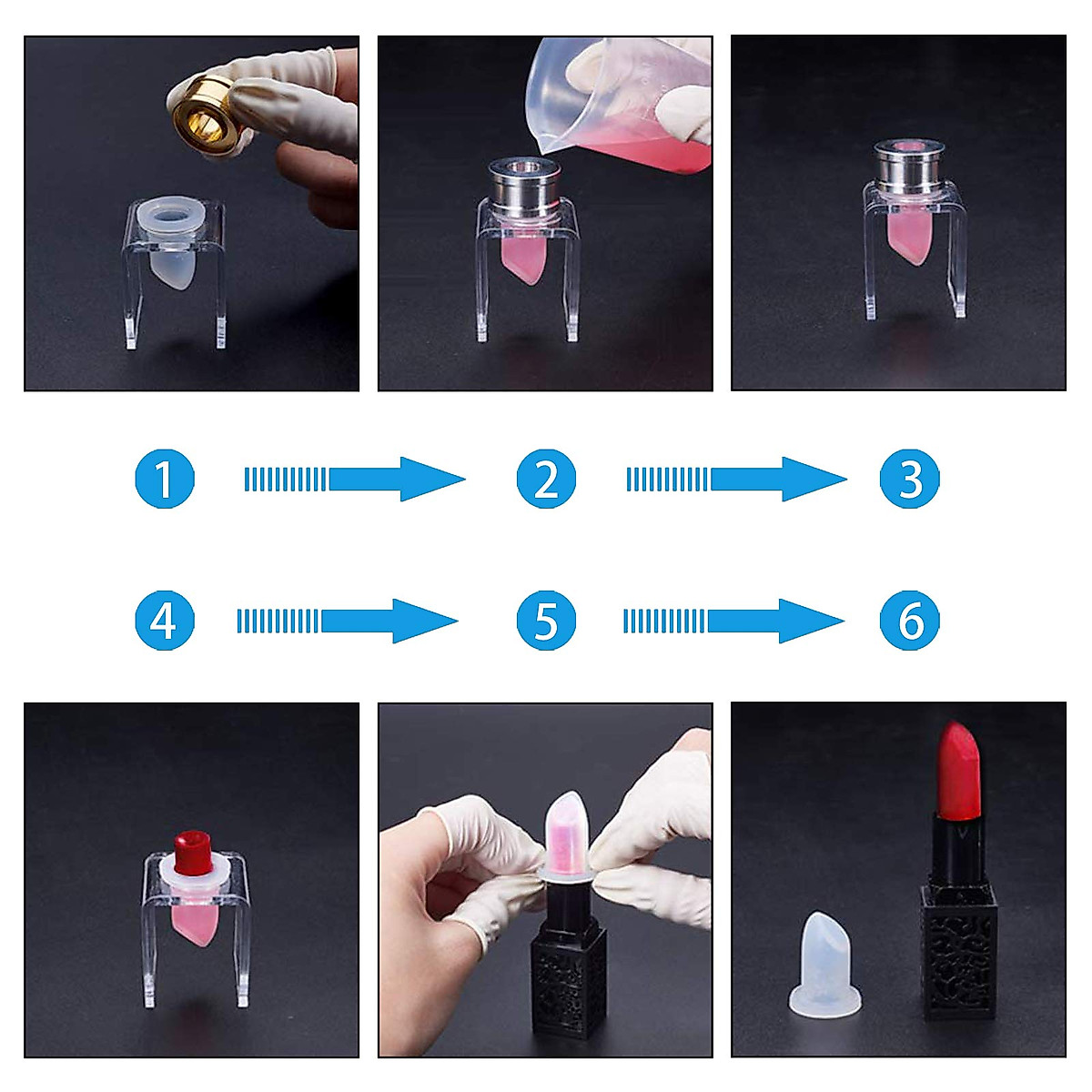 1
2
3
4
5
6