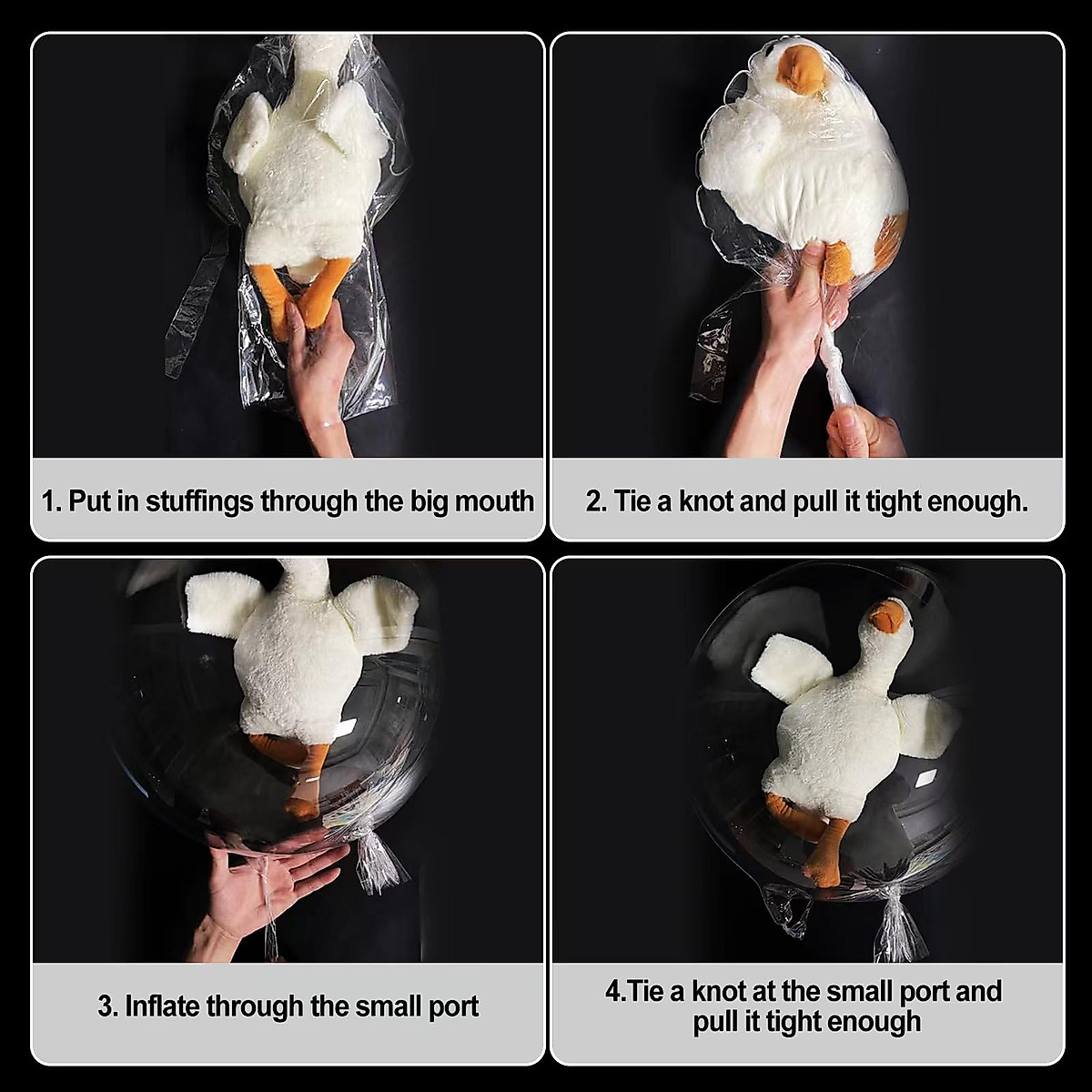 1. Put in stuffings through the big mouth

2. Tie a knot and pull it tight enough.

3. Inflate through the small port

4.Tie a knot at the small port and pull it tight enough